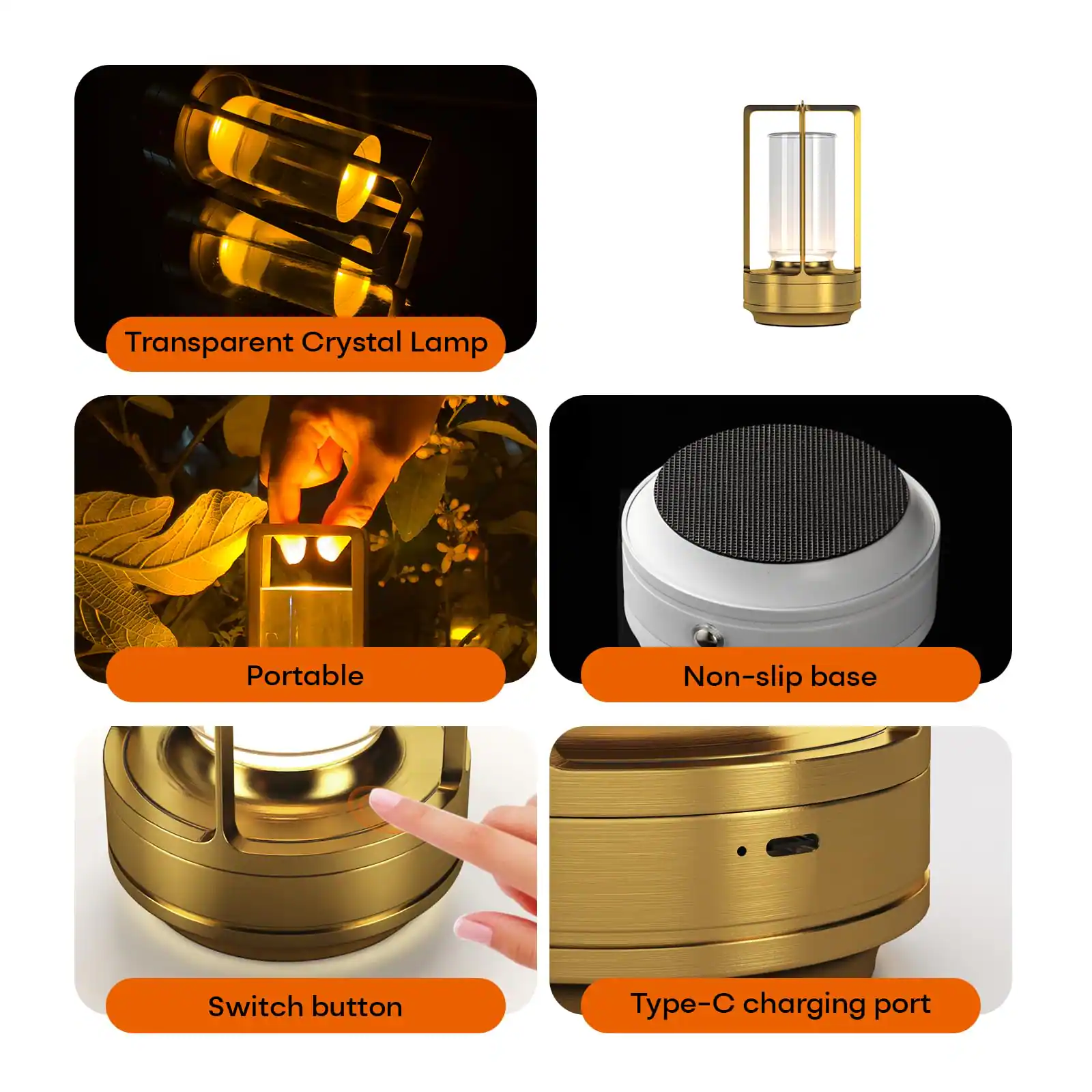 Transparent Crystal Lamp

Portable

Non-slip base

Switch button

Type-C charging port