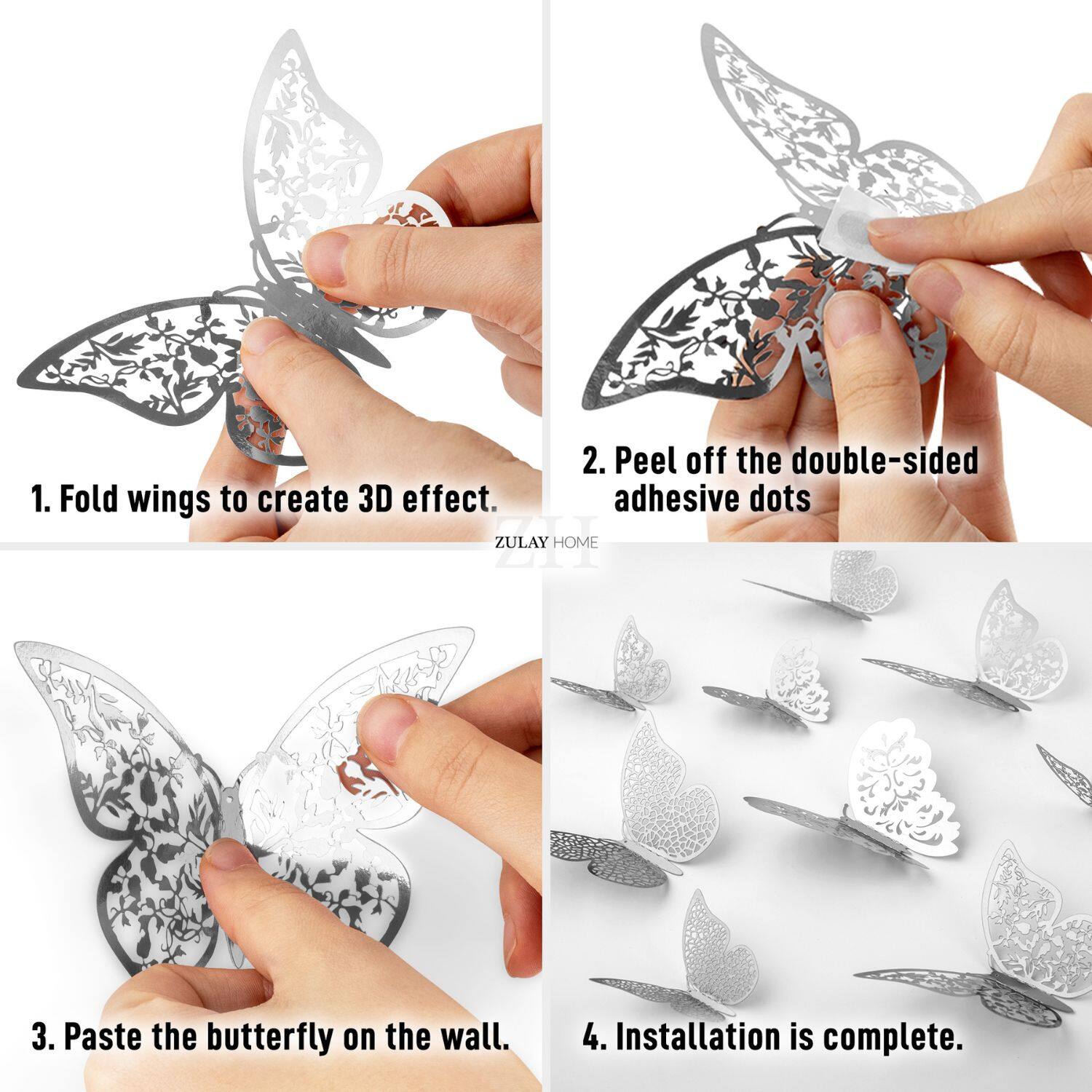 1. Fold wings to create 3D effect.

2. Peel off the double-sided adhesive dots

ZH
ZULAY HOME

3. Paste the butterfly on the wall.

4. Installation is complete.