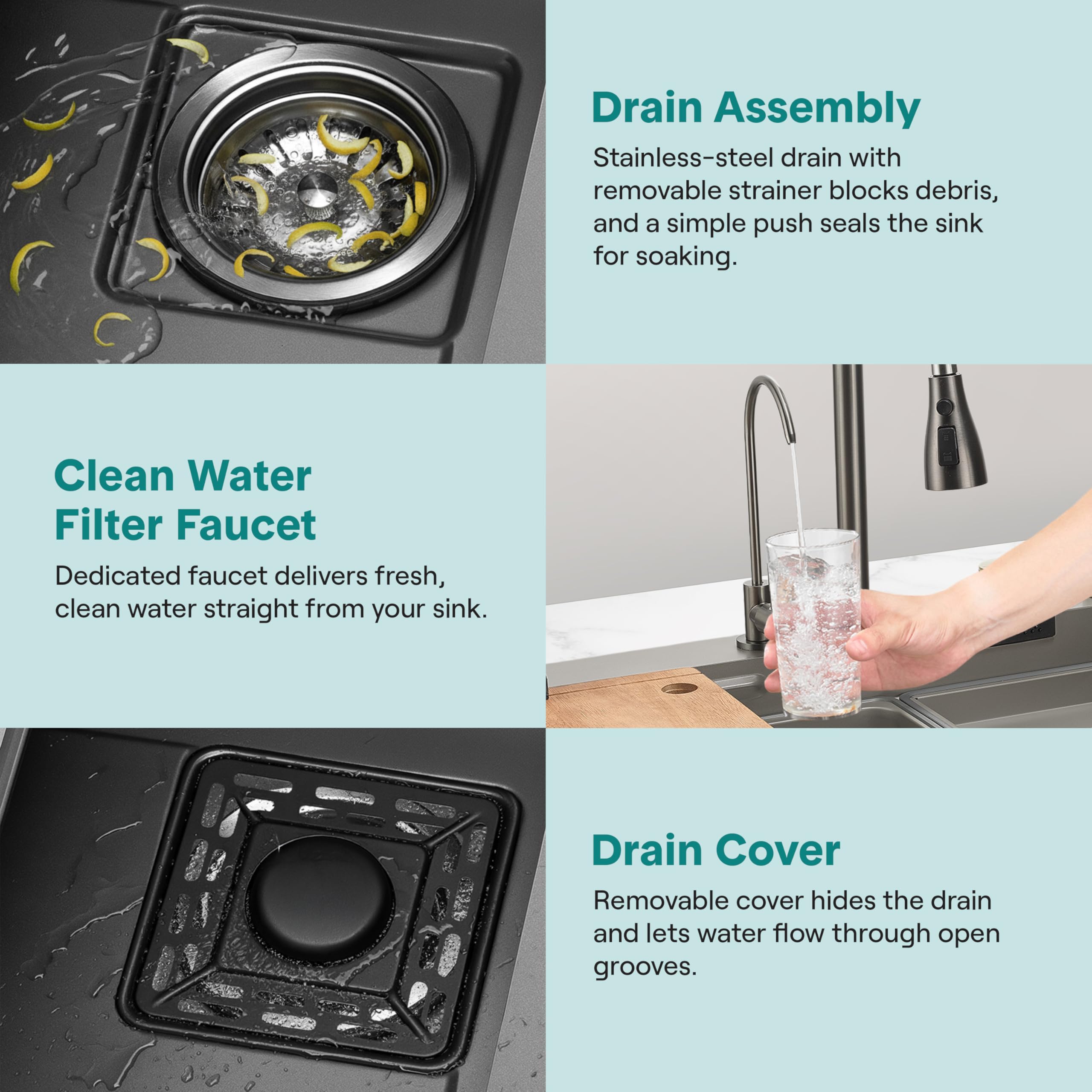 Drain Assembly

Stainless-steel drain with removable strainer blocks debris, and a simple push seals the sink for soaking.

Clean Water Filter Faucet

Dedicated faucet delivers fresh, clean water straight from your sink.

Drain Cover

Removable cover hides the drain and lets water flow through open grooves.