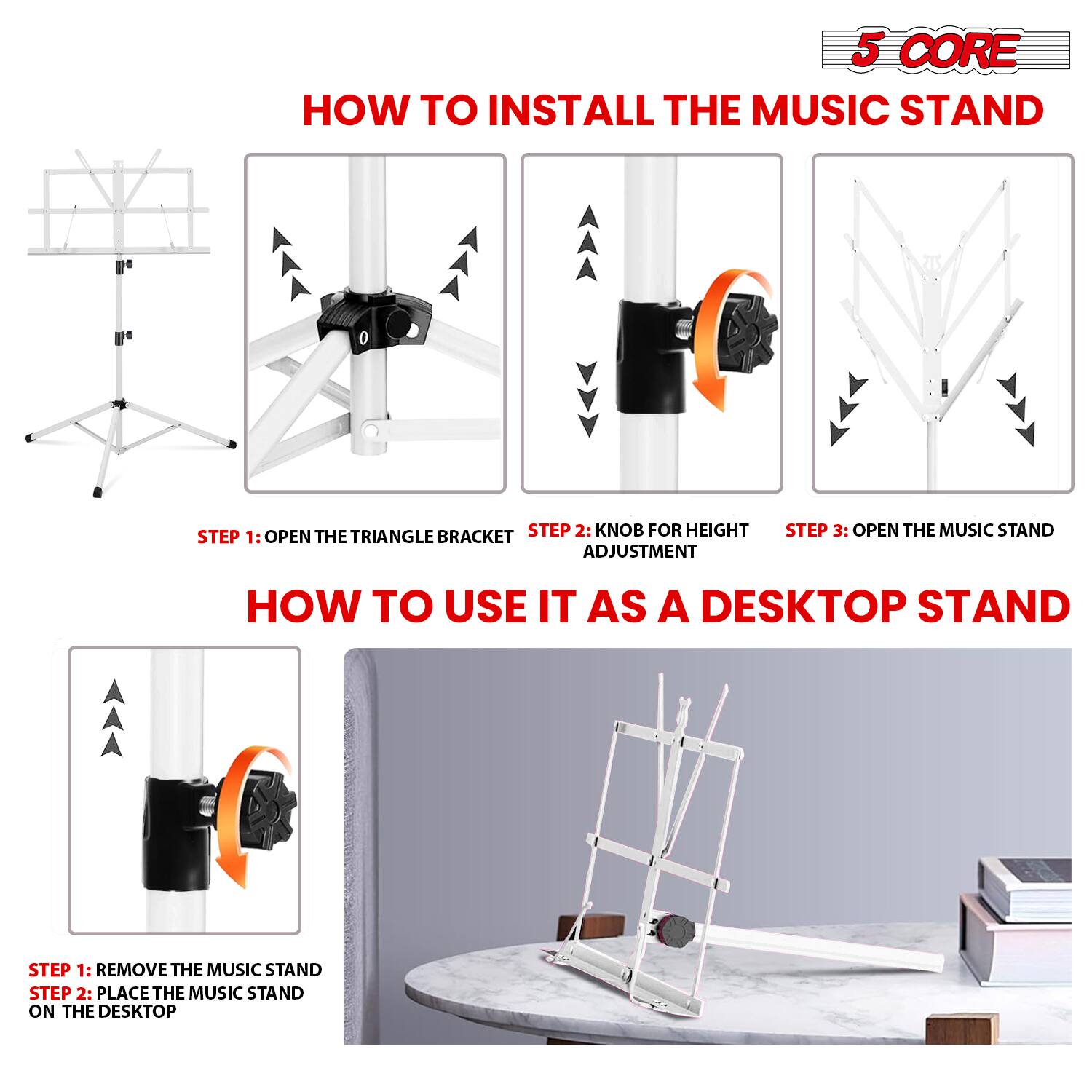 5 CORE

HOW TO INSTALL THE MUSIC STAND

STEP 1: OPEN THE TRIANGLE BRACKET

STEP 2: KNOB FOR HEIGHT ADJUSTMENT

STEP 3: OPEN THE MUSIC STAND

HOW TO USE IT AS A DESKTOP STAND

STEP 1: REMOVE THE MUSIC STAND
STEP 2: PLACE THE MUSIC STAND ON THE DESKTOP