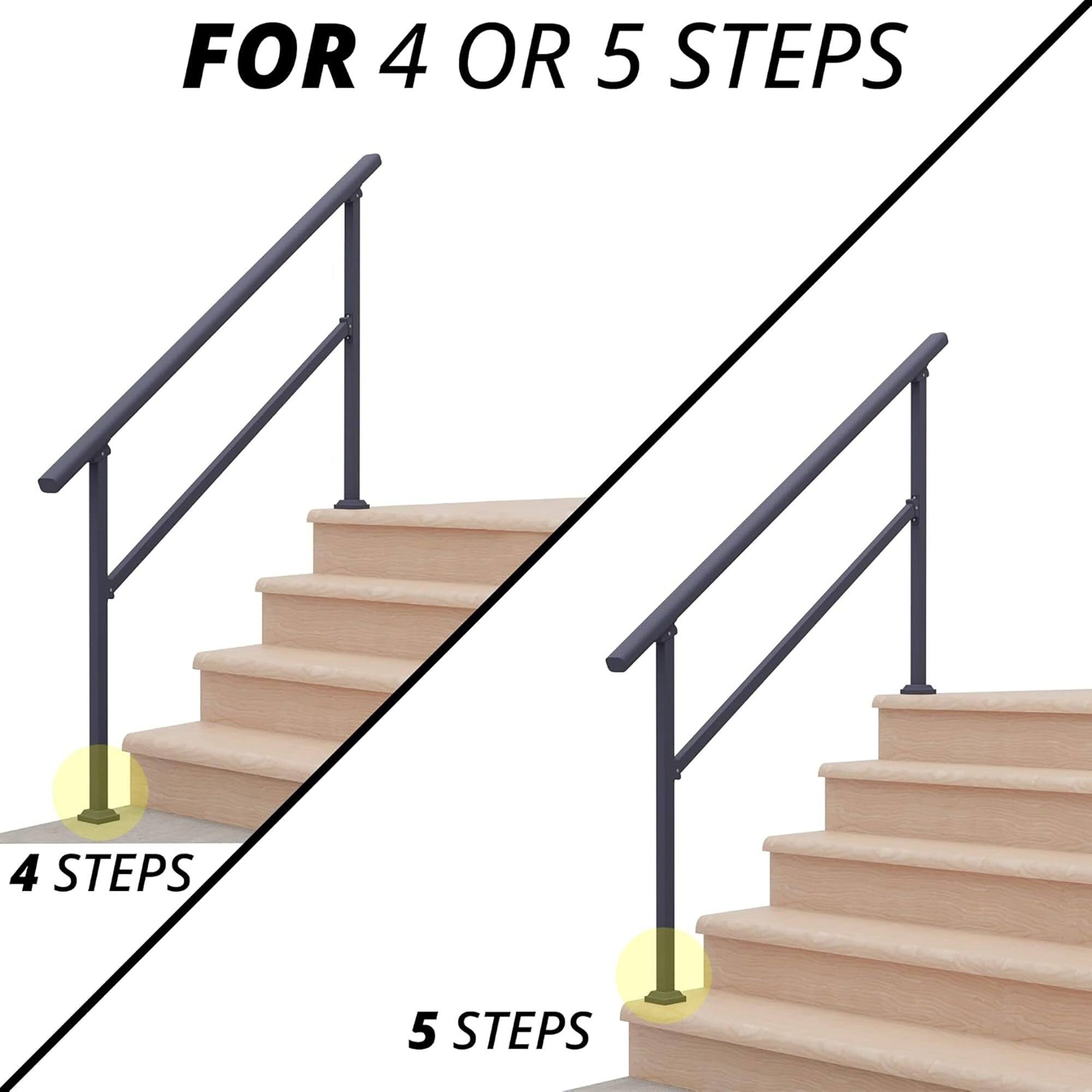 FOR 4 OR 5 STEPS

4 STEPS

5 STEPS