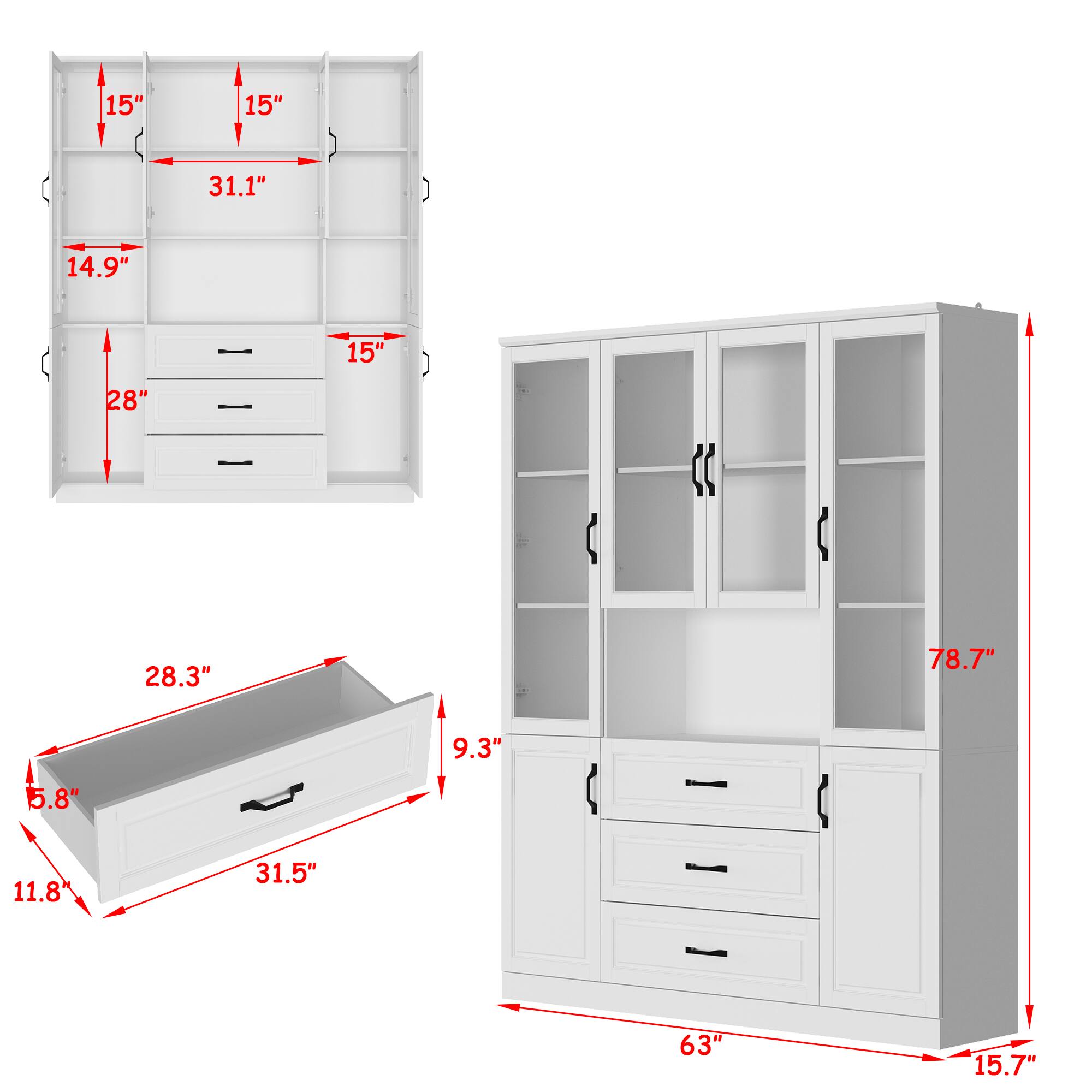 15"
15"
31.1"
14.9"
15"
28"
28.3"
9.3"
5.8"
11.8"
31.5"
78.7"
63"
15.7"