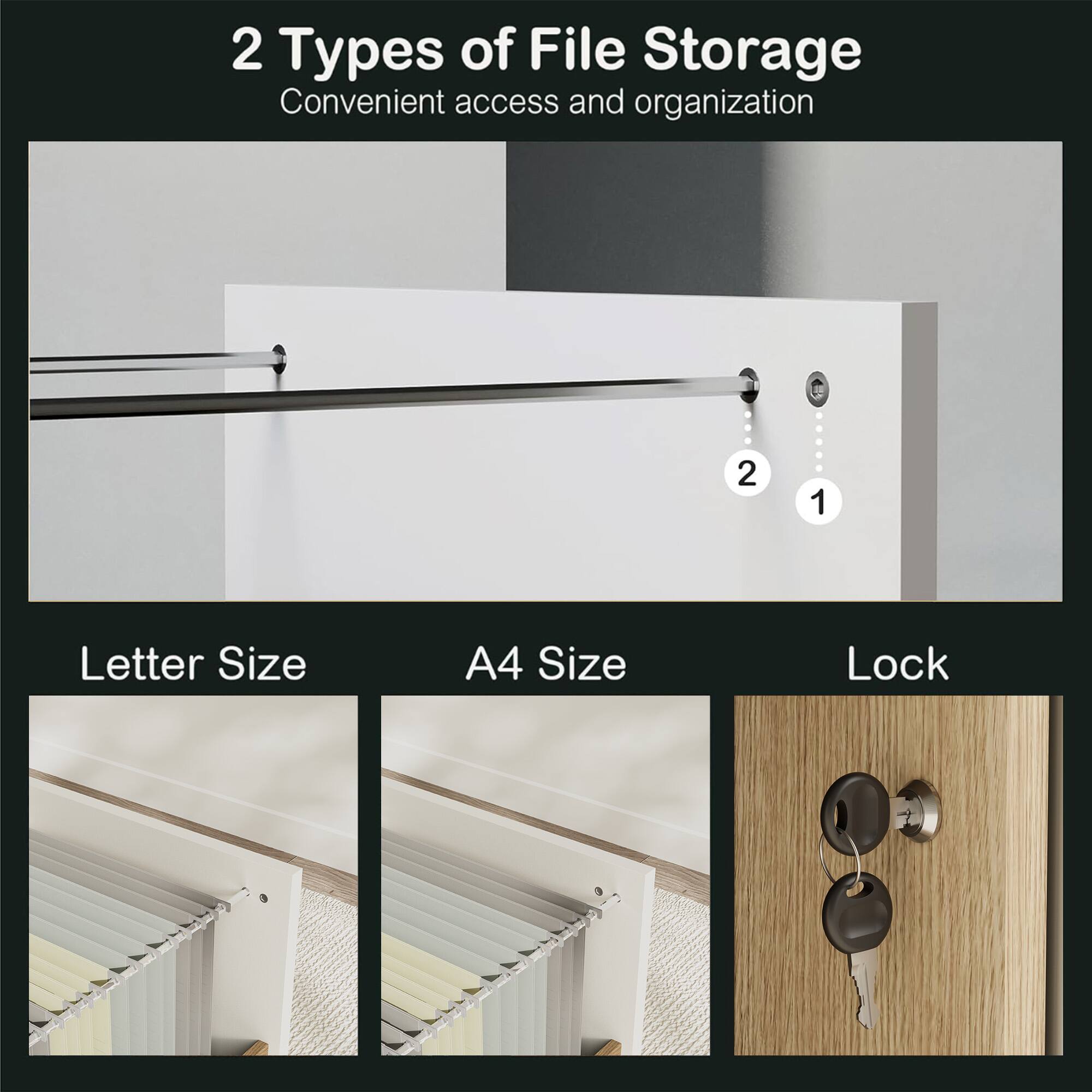 2 Types of File Storage
Convenient access and organization

2

1

Letter Size

A4 Size

Lock