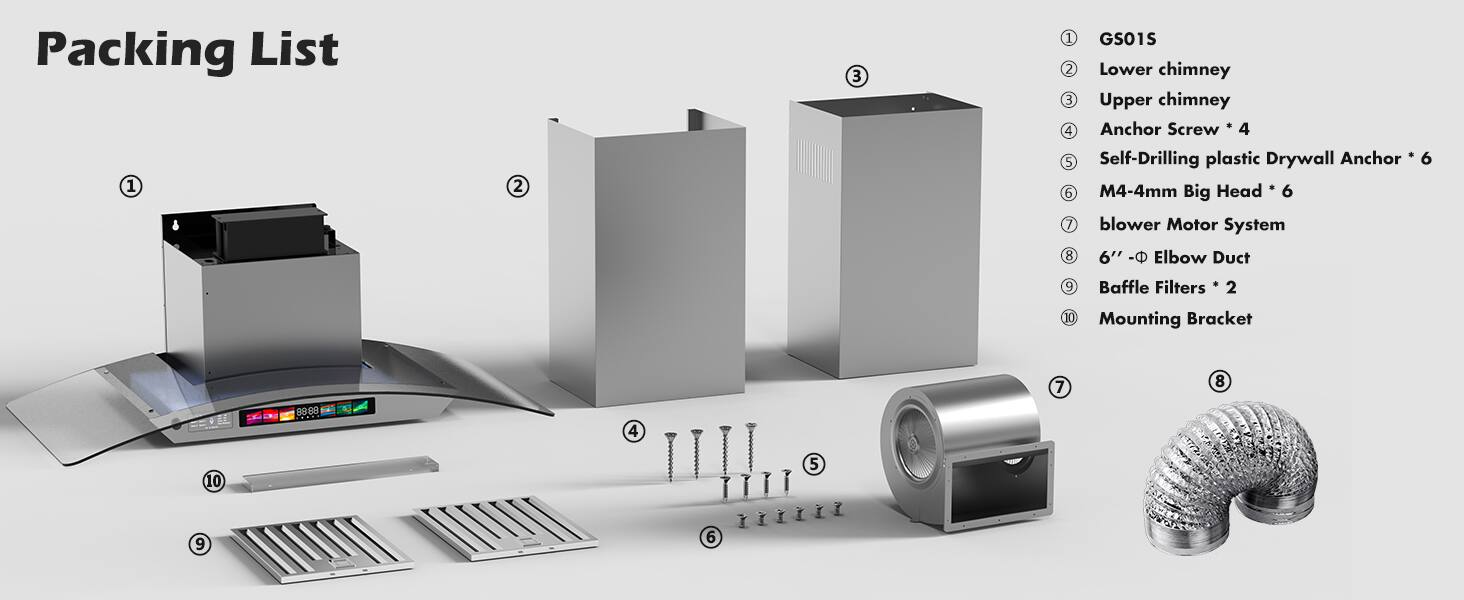 Packing List

① GS01S
② Lower chimney
③ Upper chimney
④ Anchor Screw * 4
⑤ Self-Drilling plastic Drywall Anchor * 6
⑥ M4-4mm Big Head * 6
⑦ blower Motor System
⑧ 6′′ -Φ Elbow Duct
⑨ Baffle Filters * 2
⑩ Mounting Bracket

①
②
③
④
⑤
⑥
⑦
⑧
⑨
⑩