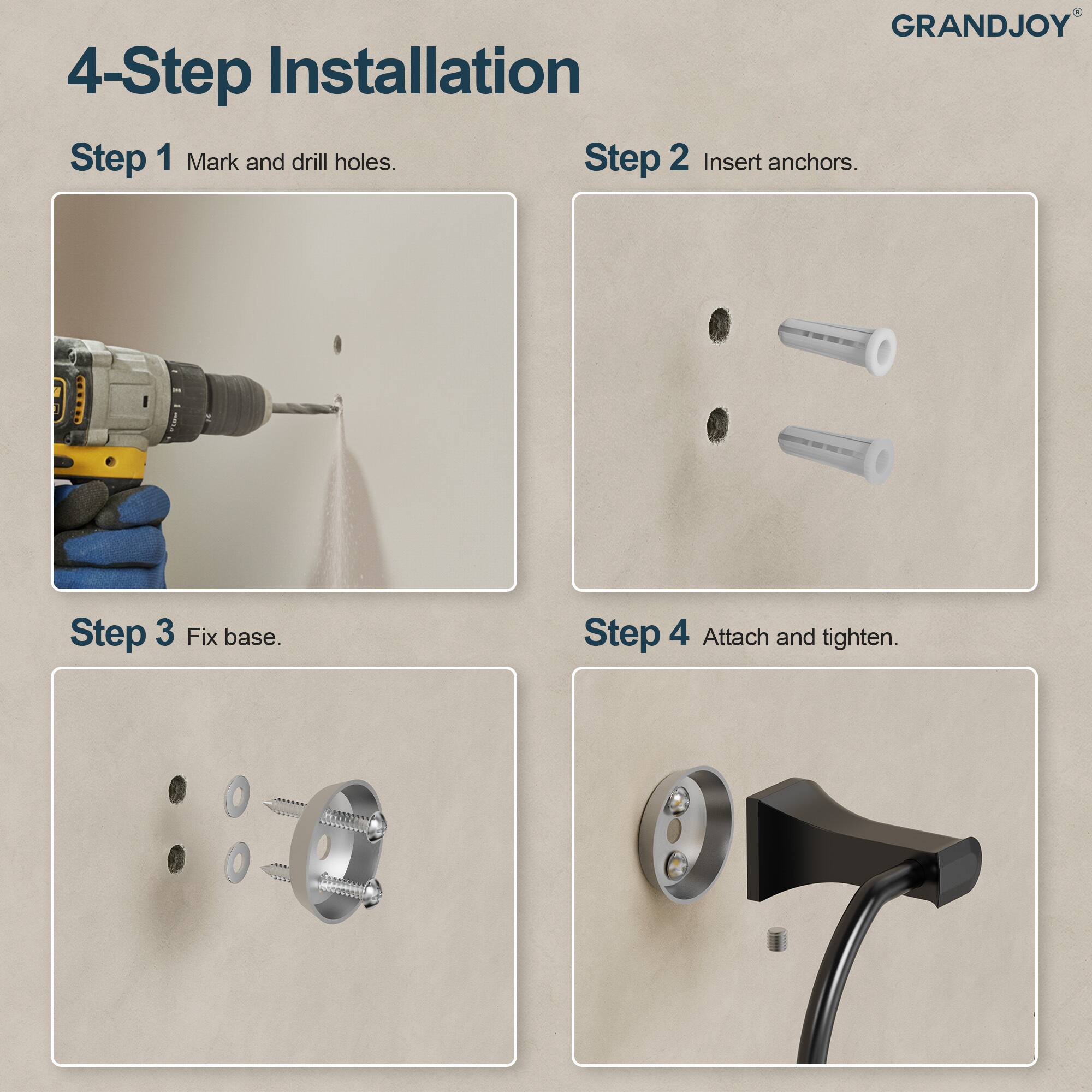 GRANDJOY®

4-Step Installation

Step 1 Mark and drill holes.

Step 2 Insert anchors.

Step 3 Fix base.

Step 4 Attach and tighten.