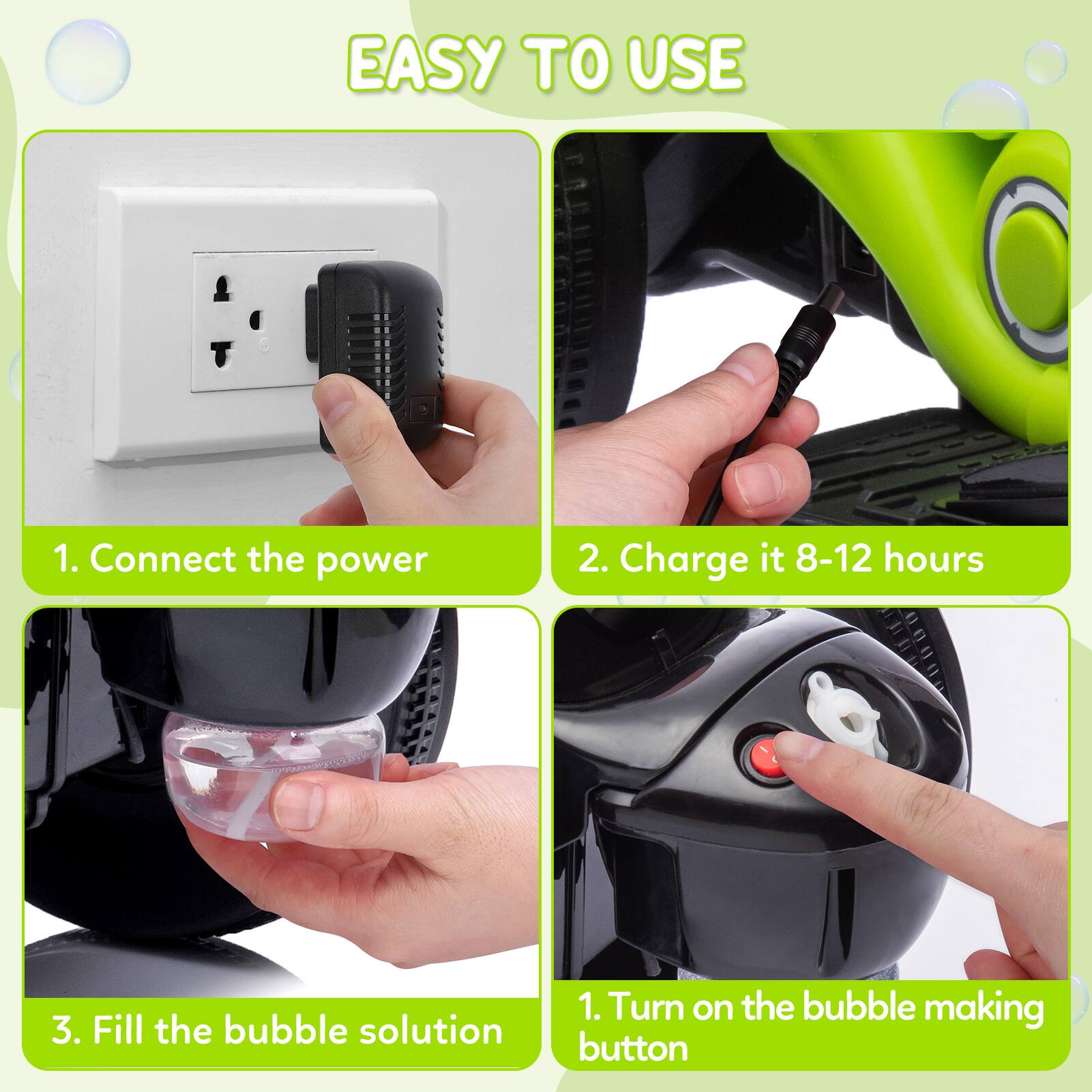 EASY TO USE

1. Connect the power

2. Charge it 8-12 hours

3. Fill the bubble solution

1. Turn on the bubble making button