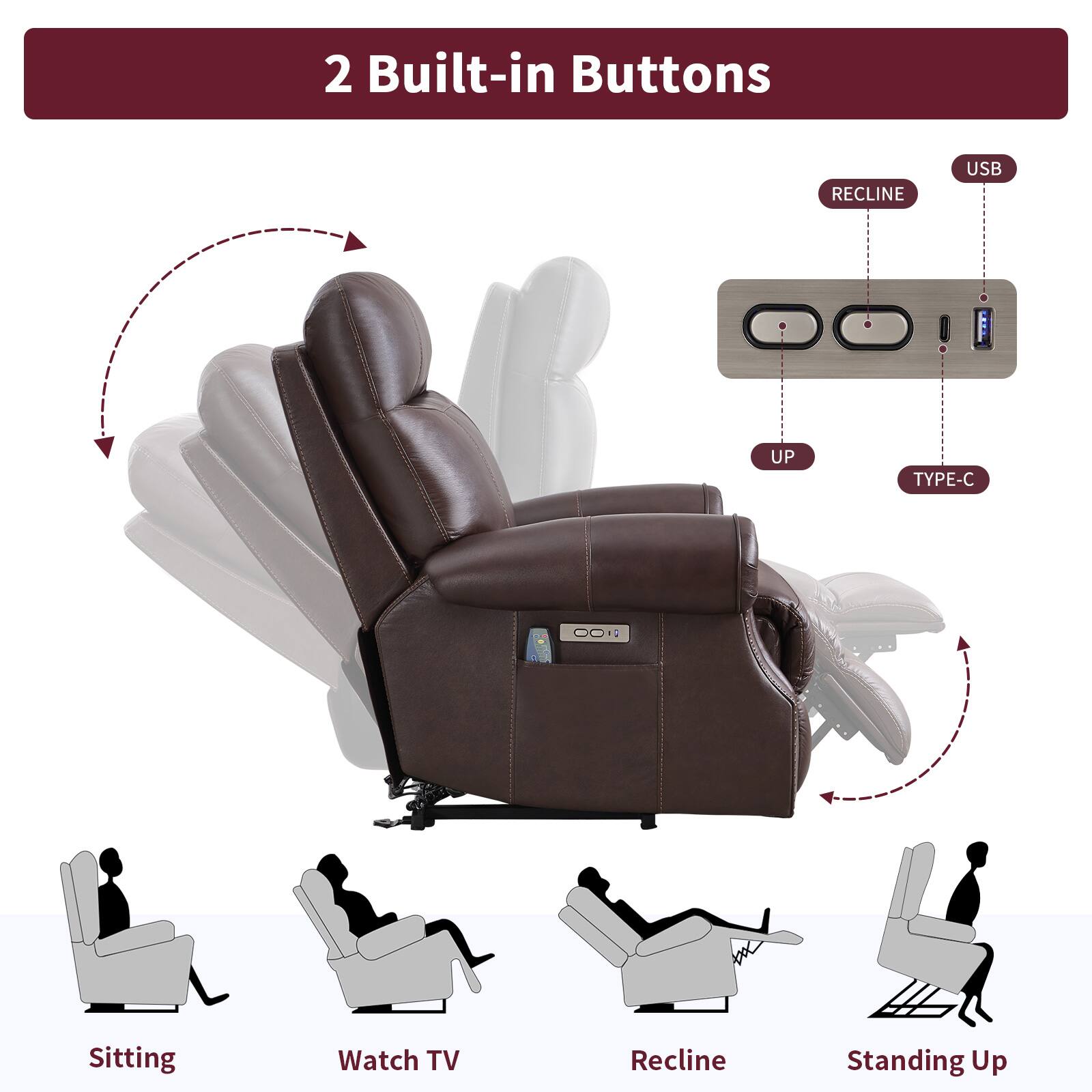 2 Built-in Buttons

USB

RECLINE

UP

TYPE-C

Sitting

Watch TV

Recline

Standing Up