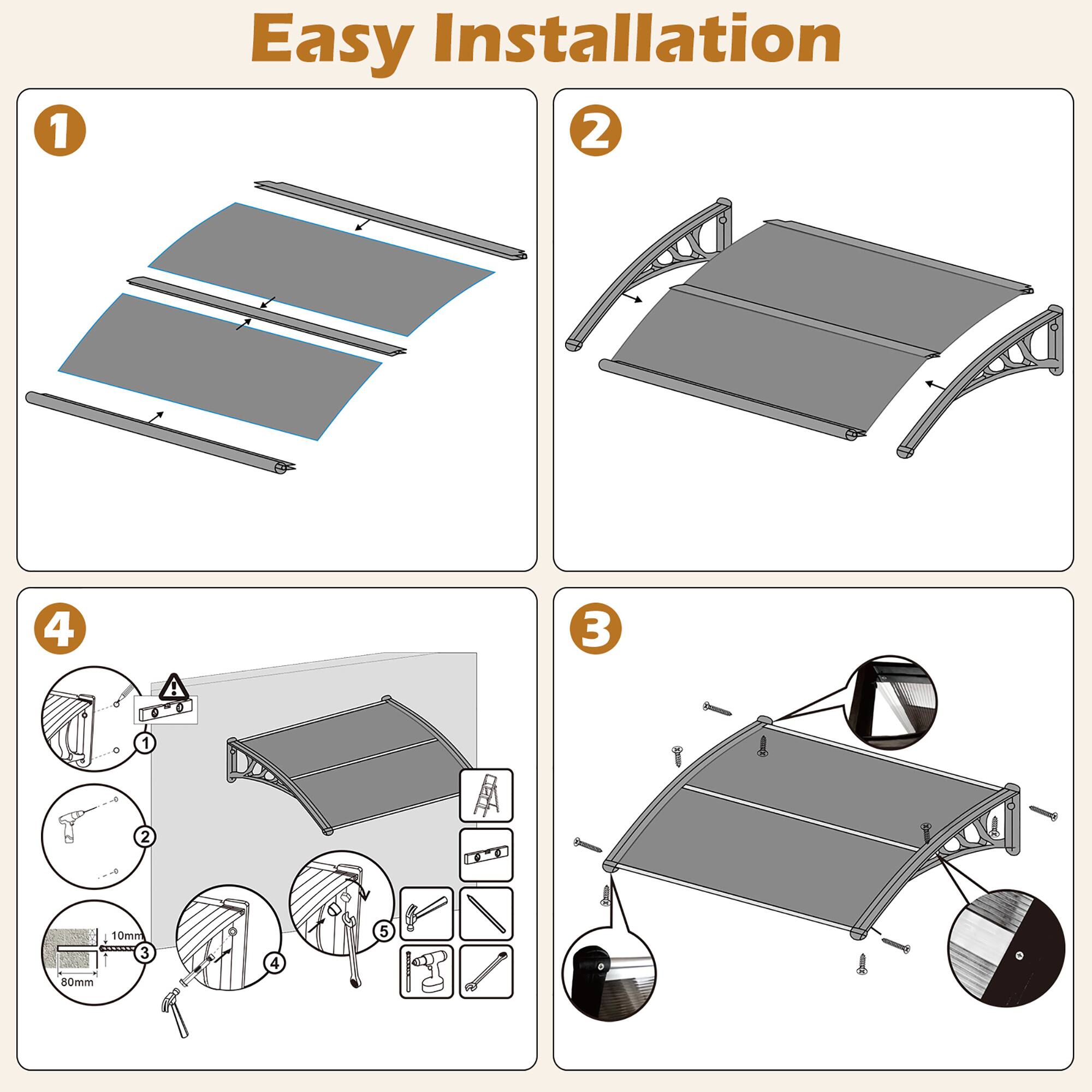 Easy Installation

1

2

4

1

2

10mm

3

80mm

4

5

3