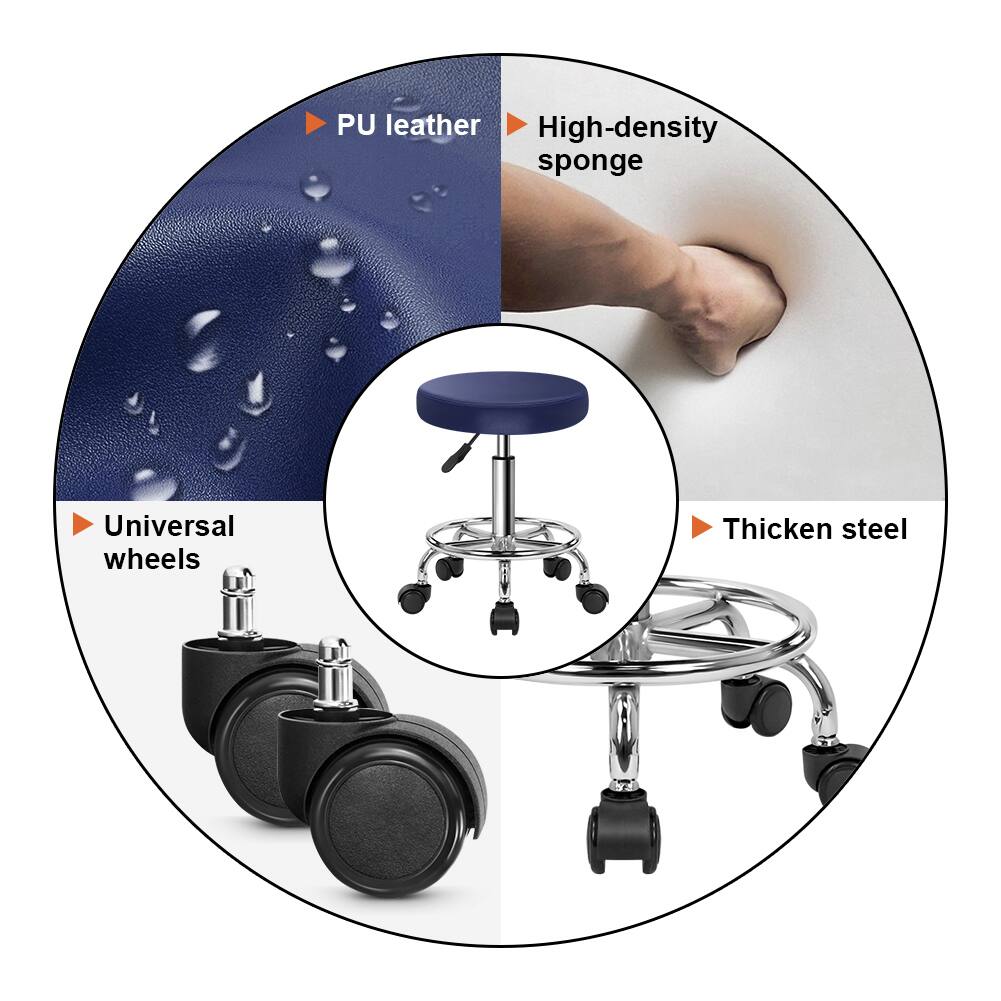 PU leather

High-density sponge

Universal wheels

Thicken steel