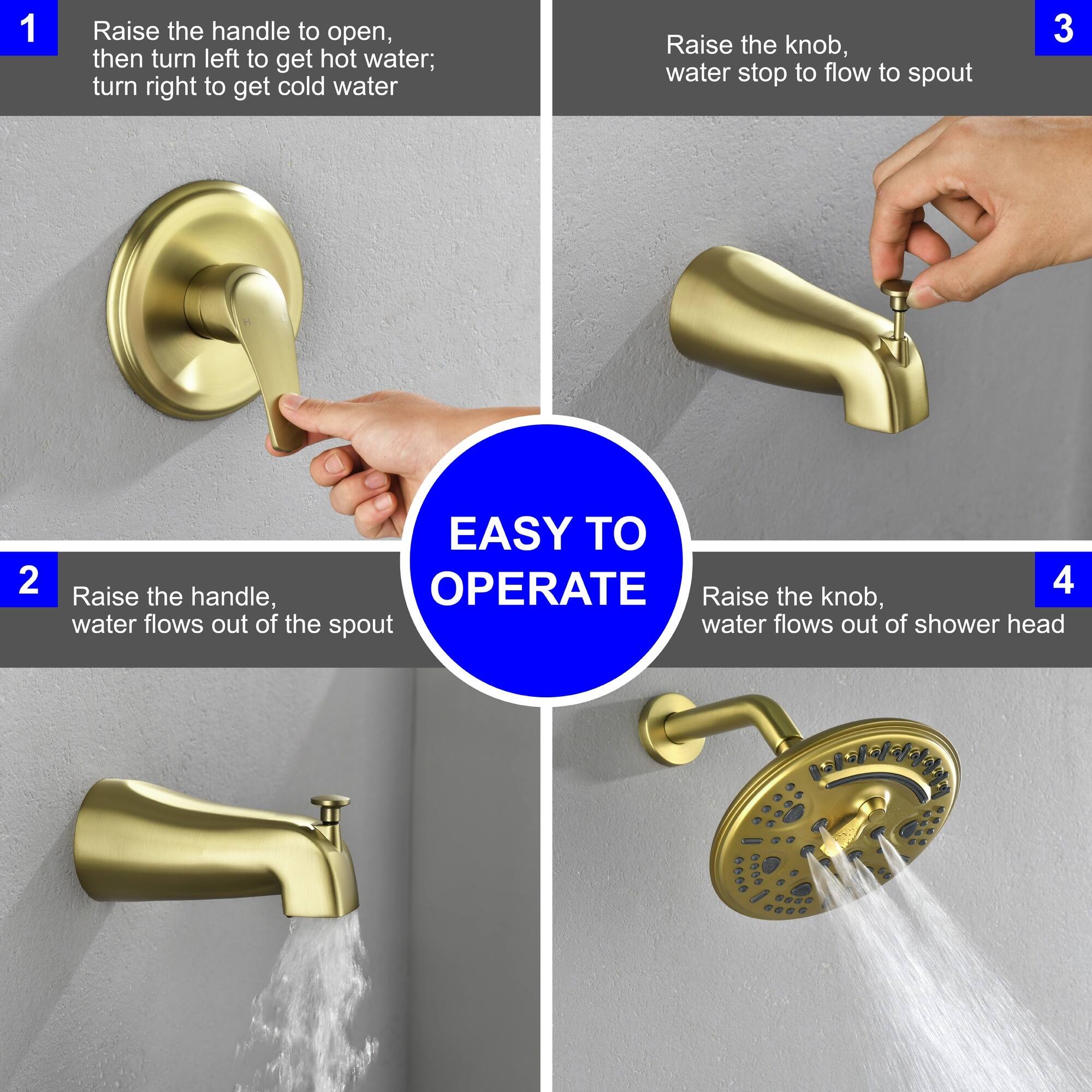 1

Raise the handle to open, then turn left to get hot water; turn right to get cold water

3

Raise the knob, water stop to flow to spout

EASY TO OPERATE

2

Raise the handle, water flows out of the spout

4

Raise the knob, water flows out of shower head