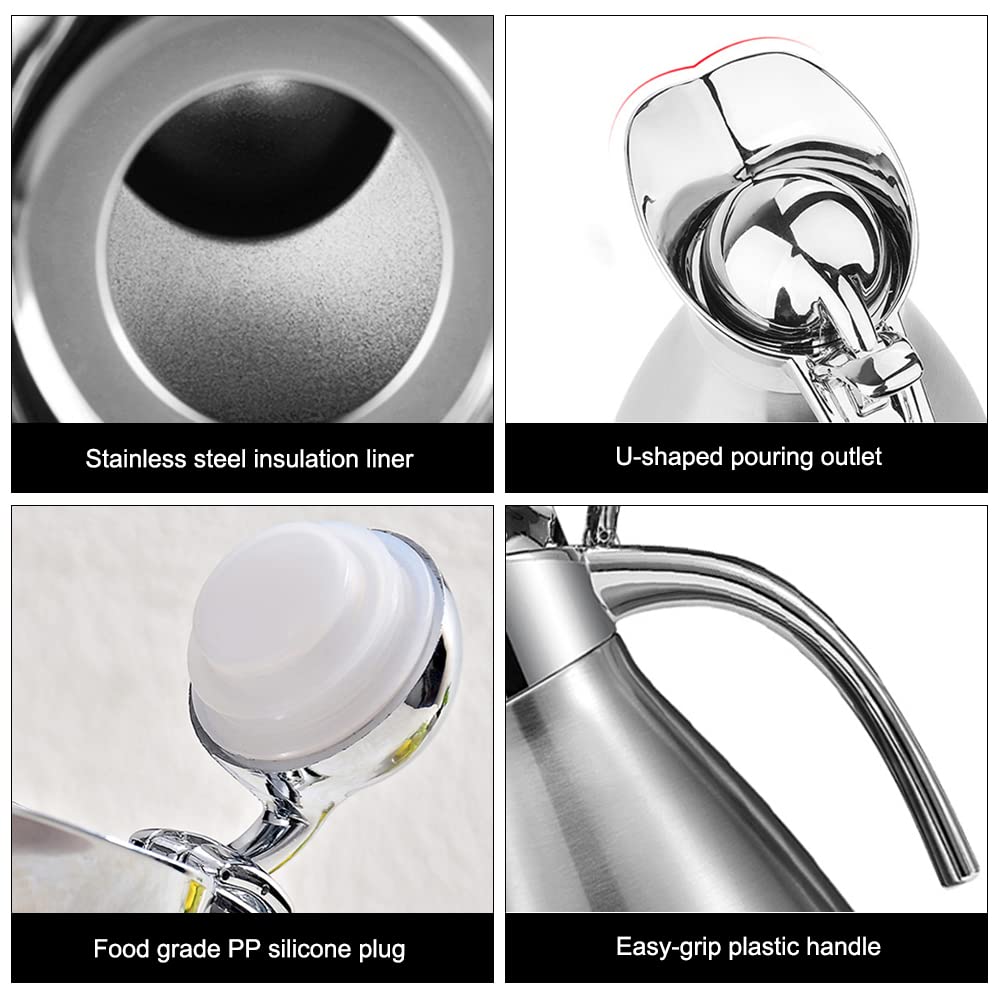 Stainless steel insulation liner

U-shaped pouring outlet

Food grade PP silicone plug

Easy-grip plastic handle