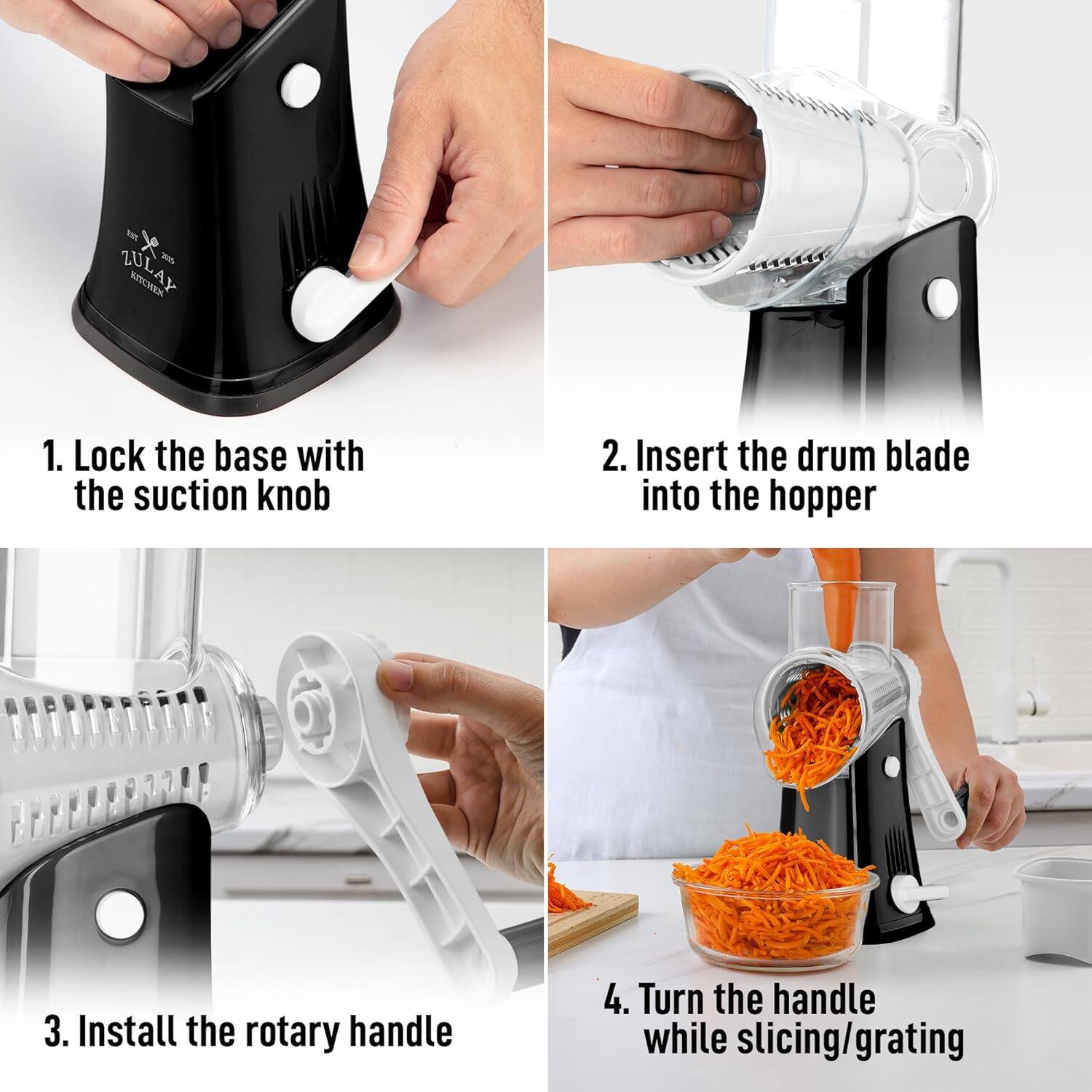 EST 2015 ZULAY KITCHEN

1. Lock the base with the suction knob

2. Insert the drum blade into the hopper

3. Install the rotary handle

4. Turn the handle while slicing/grating