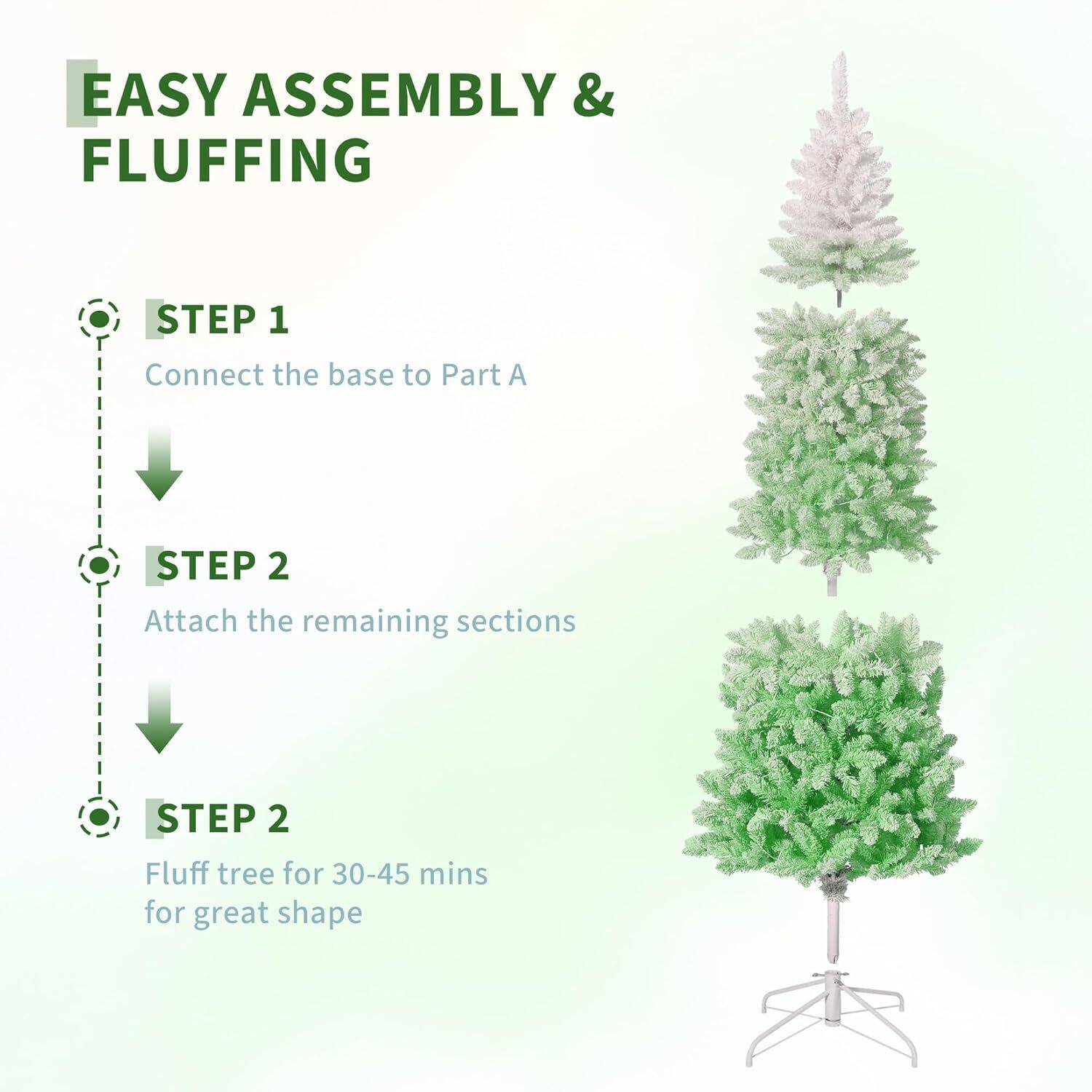 EASY ASSEMBLY & FLUFFING

STEP 1
Connect the base to Part A

STEP 2
Attach the remaining sections

STEP 2
Fluff tree for 30-45 mins for great shape