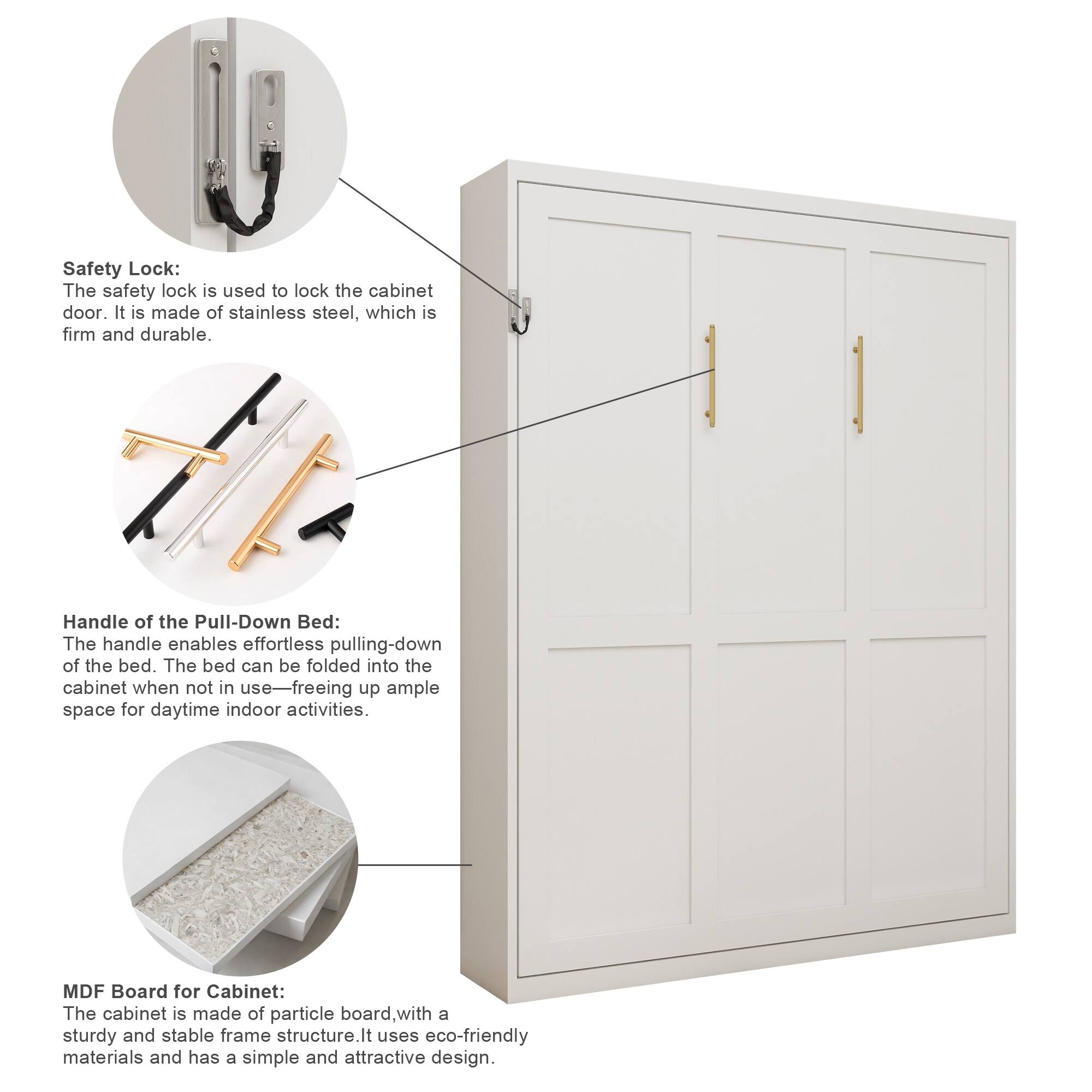 Safety Lock:
The safety lock is used to lock the cabinet door. It is made of stainless steel, which is firm and durable.

Handle of the Pull-Down Bed:
The handle enables effortless pulling-down of the bed. The bed can be folded into the cabinet when not in use—freeing up ample space for daytime indoor activities.

MDF Board for Cabinet:
The cabinet is made of particle board,with a sturdy and stable frame structure.It uses eco-friendly materials and has a simple and attractive design.