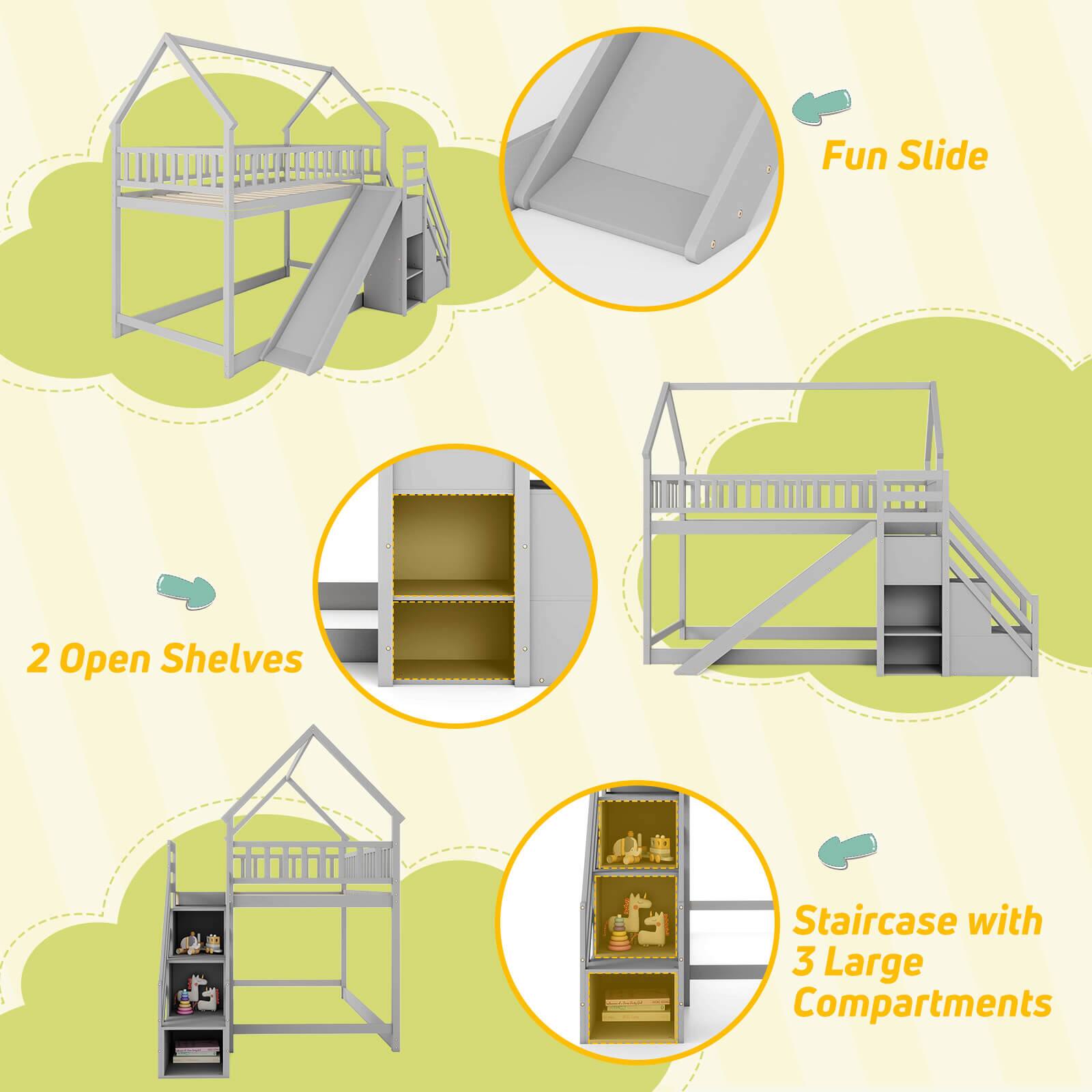 Fun Slide

2 Open Shelves

Staircase with 3 Large Compartments