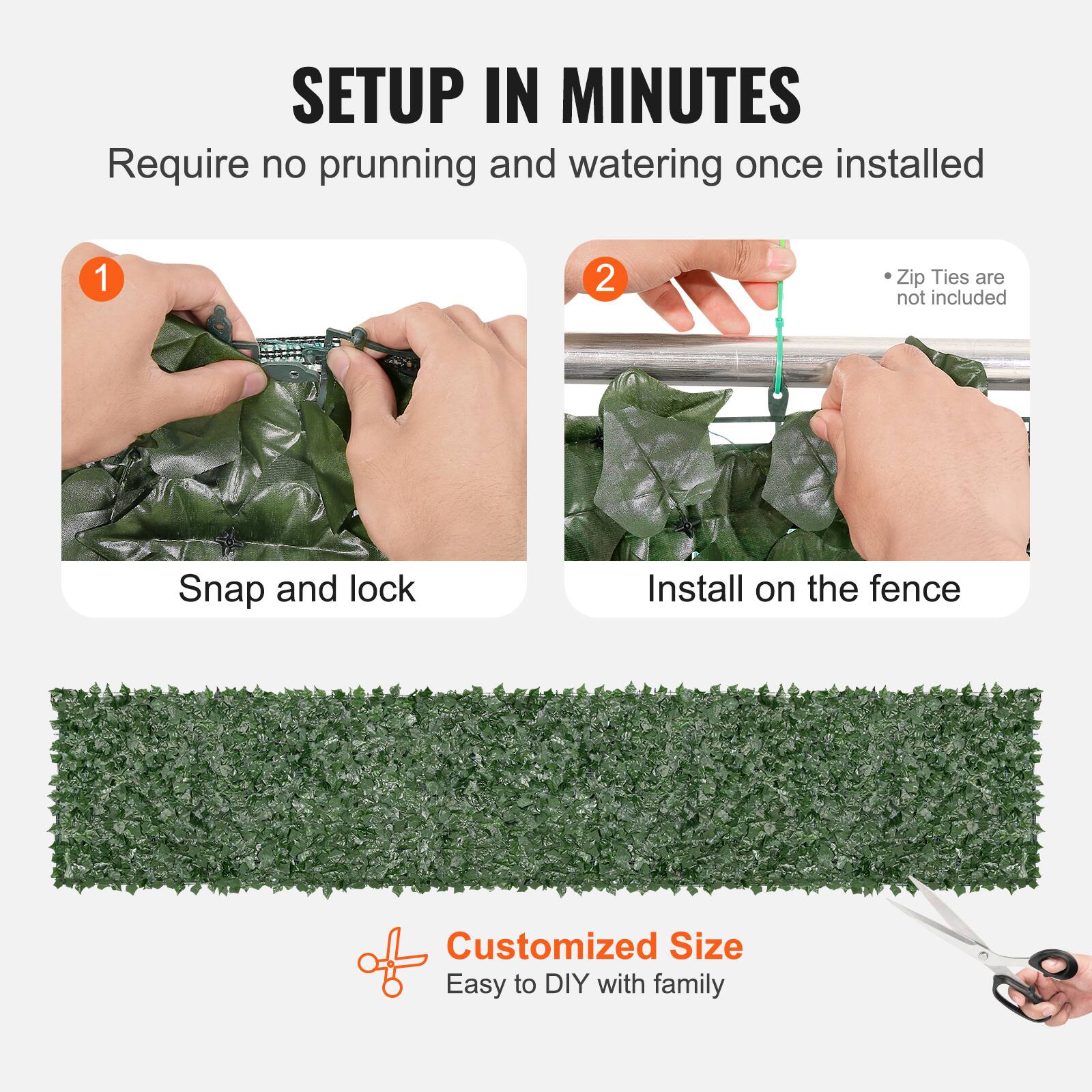 SETUP IN MINUTES

Require no prunning and watering once installed

1

Snap and lock

2

• Zip Ties are not included

Install on the fence

Customized Size

Easy to DIY with family