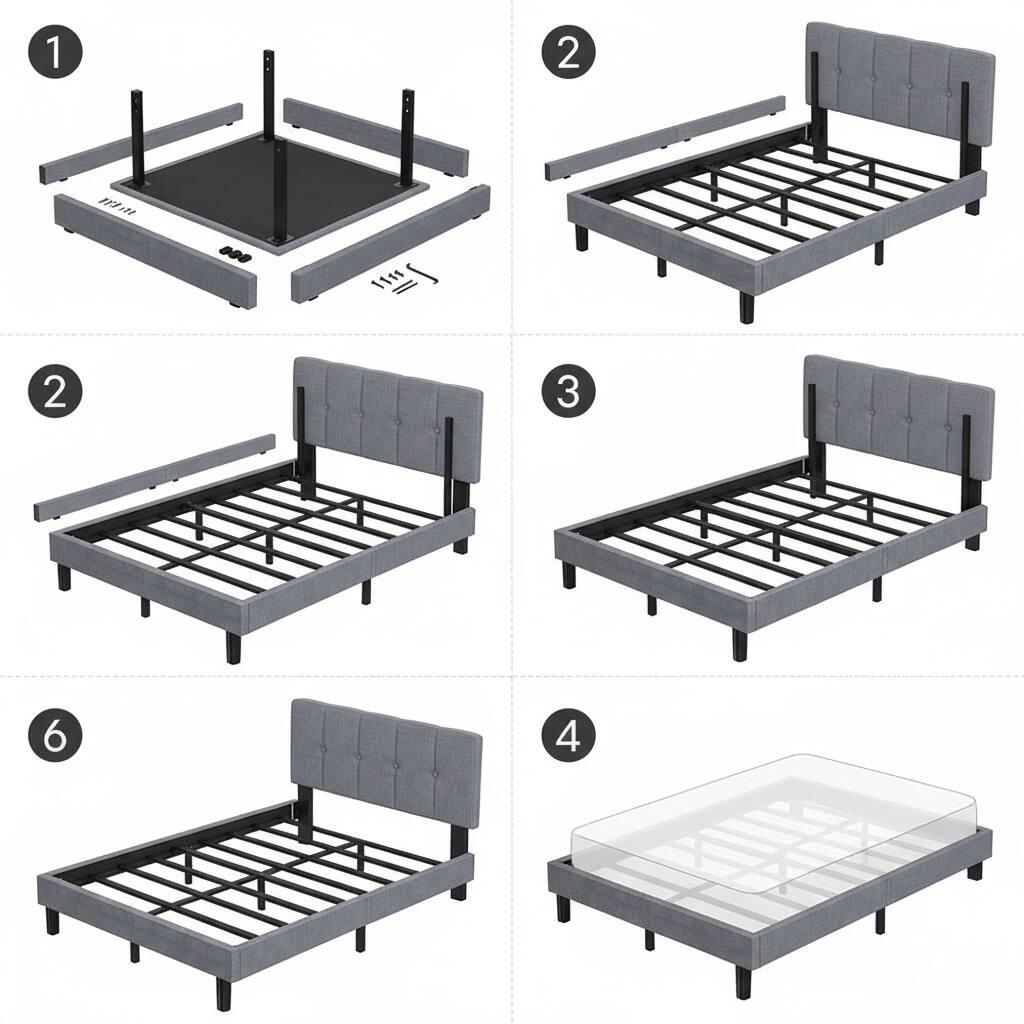 1

2

2

3

6

4