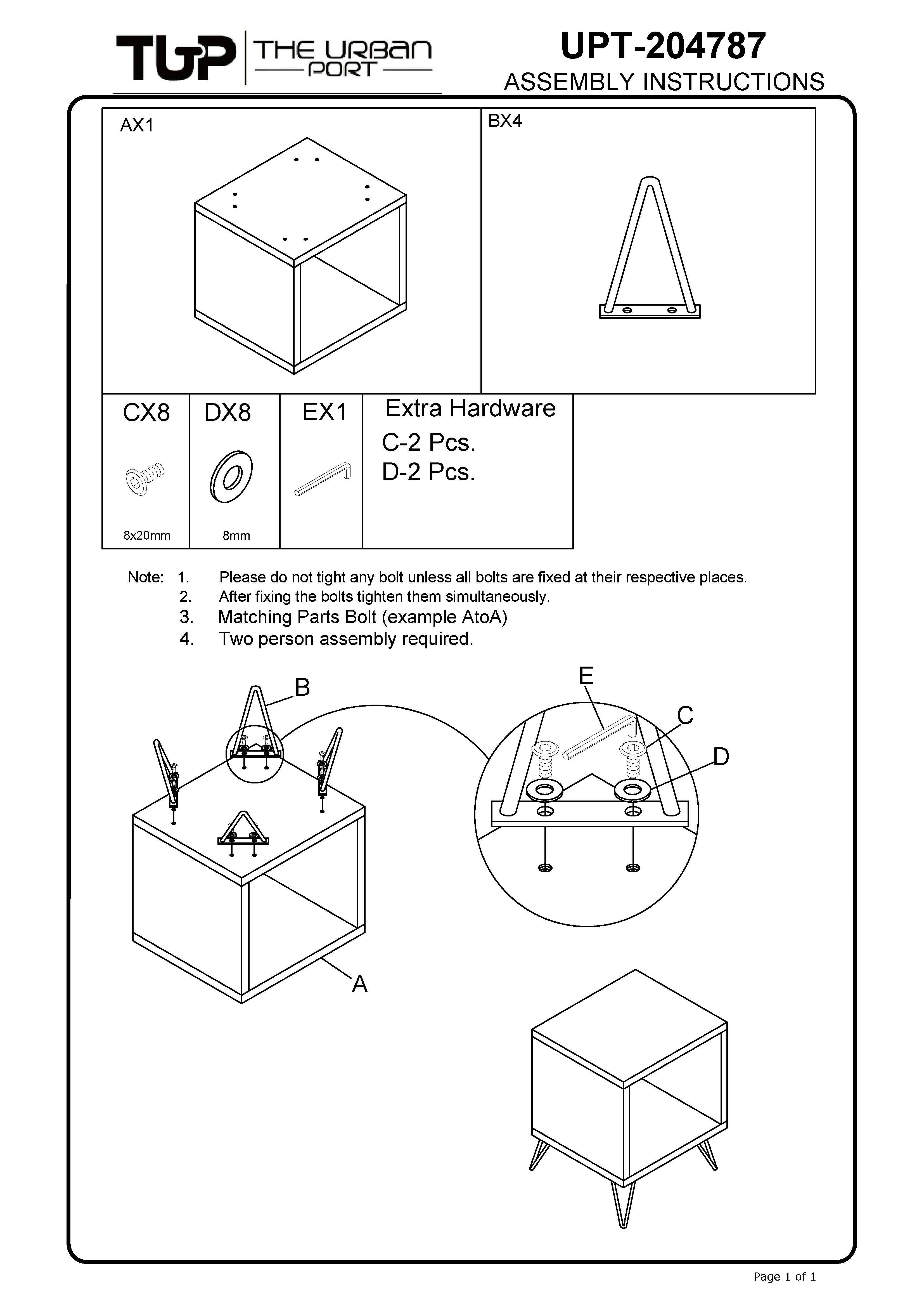 TUP THE URBAN PORT

UPT-204787
ASSEMBLY INSTRUCTIONS

AX1

BX4

CX8
8x20mm

DX8
8mm

EX1

Extra Hardware
C-2 Pcs.
D-2 Pcs.

Note: 1. Please do not tight any bolt unless all bolts are fixed at their respective places.
2. After fixing the bolts tighten them simultaneously.
3. Matching Parts Bolt (example AtoA)
4. Two person assembly required.

B
E
C
D
A

Page 1 of 1