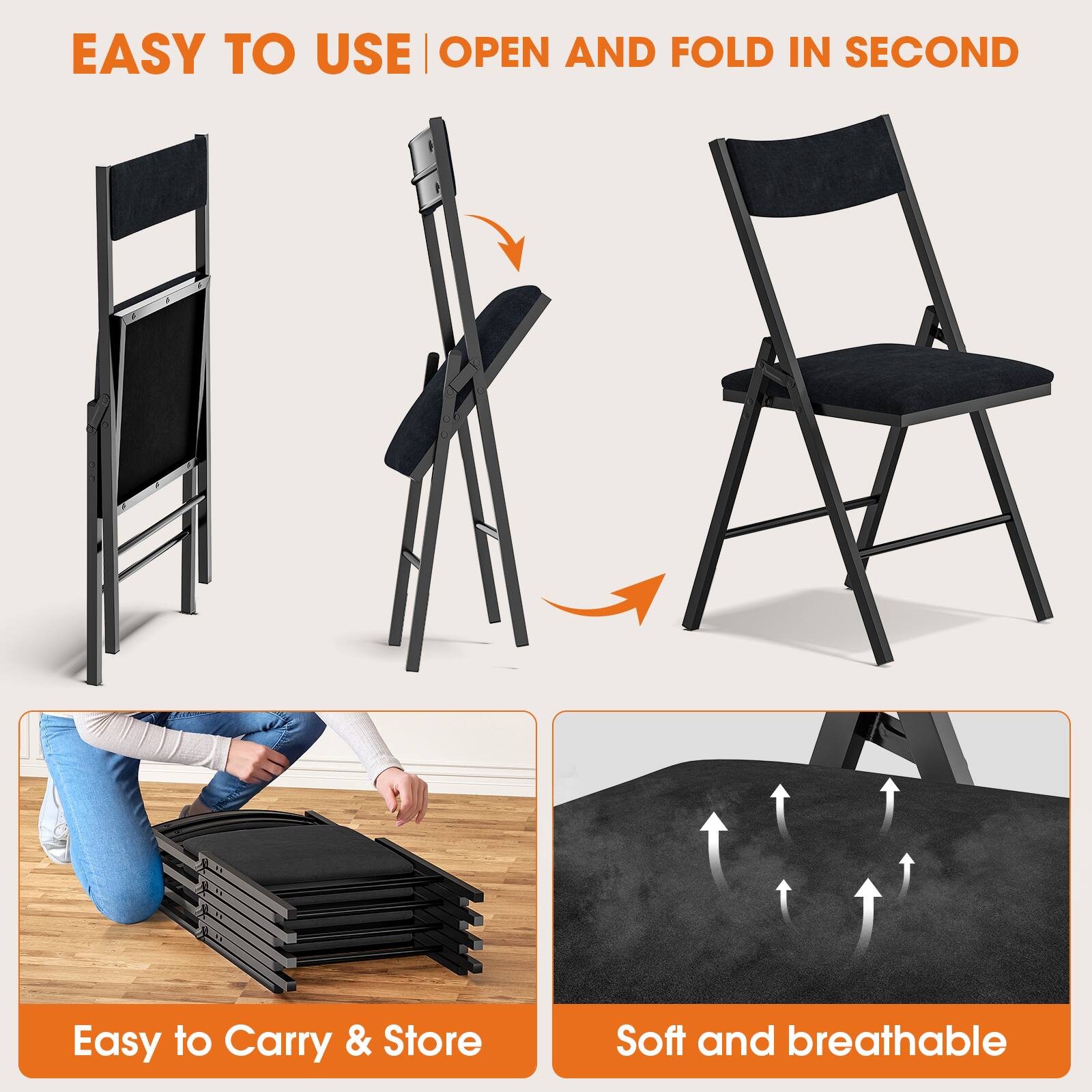 EASY TO USE | OPEN AND FOLD IN SECOND

Easy to Carry & Store

Soft and breathable