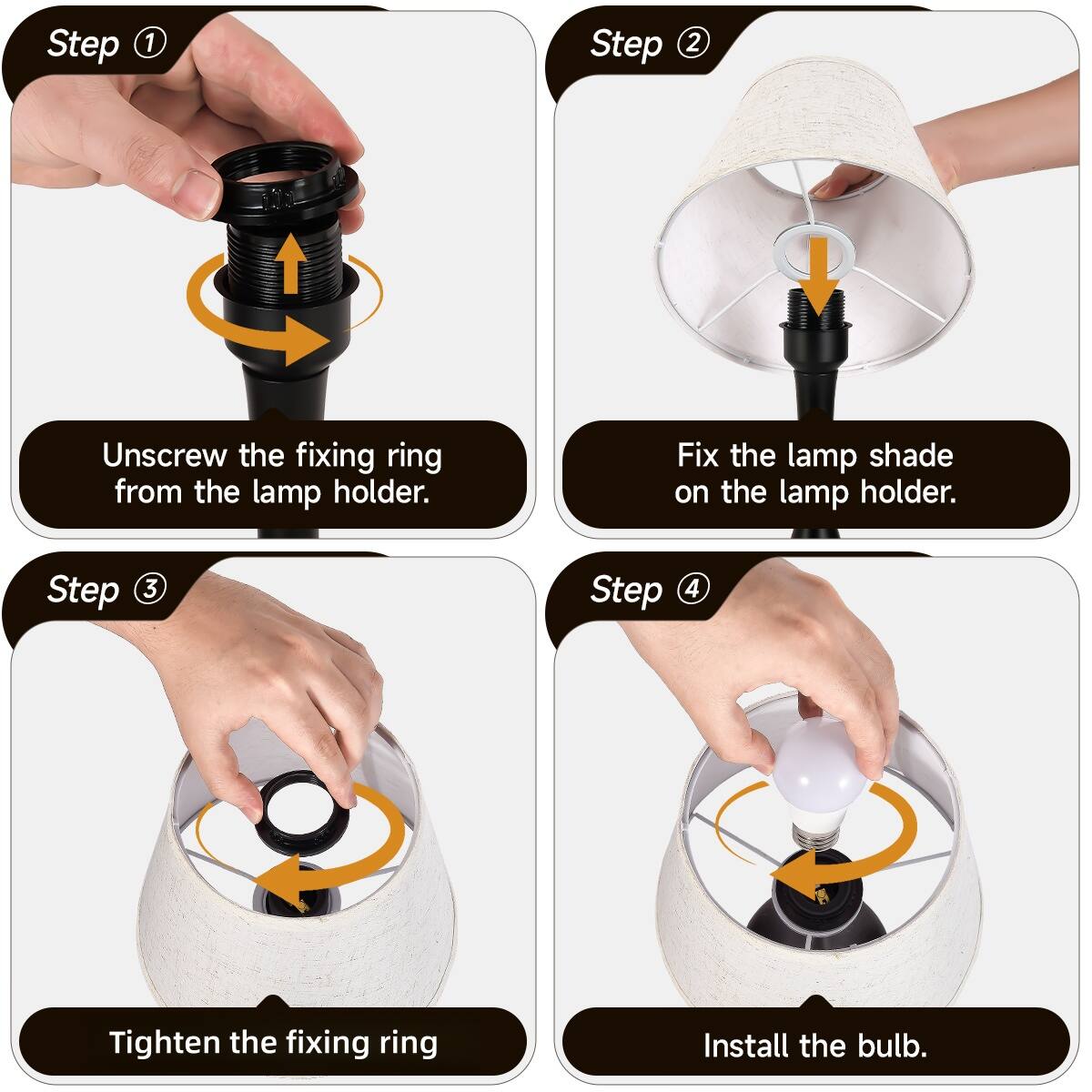 Step ①

Unscrew the fixing ring from the lamp holder.

Step ②

Fix the lamp shade on the lamp holder.

Step ③

Tighten the fixing ring

Step ④

Install the bulb.