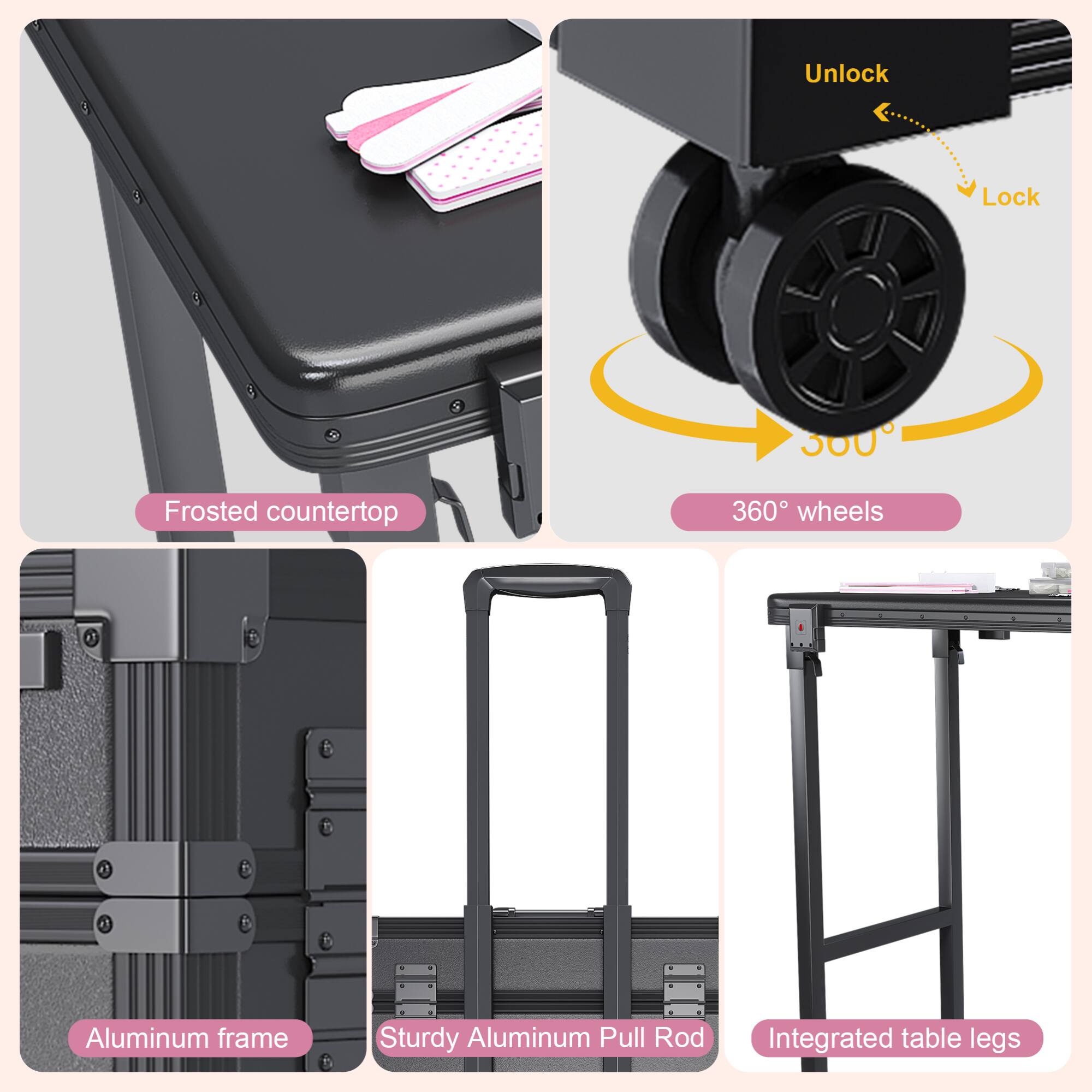 Frosted countertop

Unlock

Lock

360°

360° wheels

Aluminum frame

Sturdy Aluminum Pull Rod

Integrated table legs