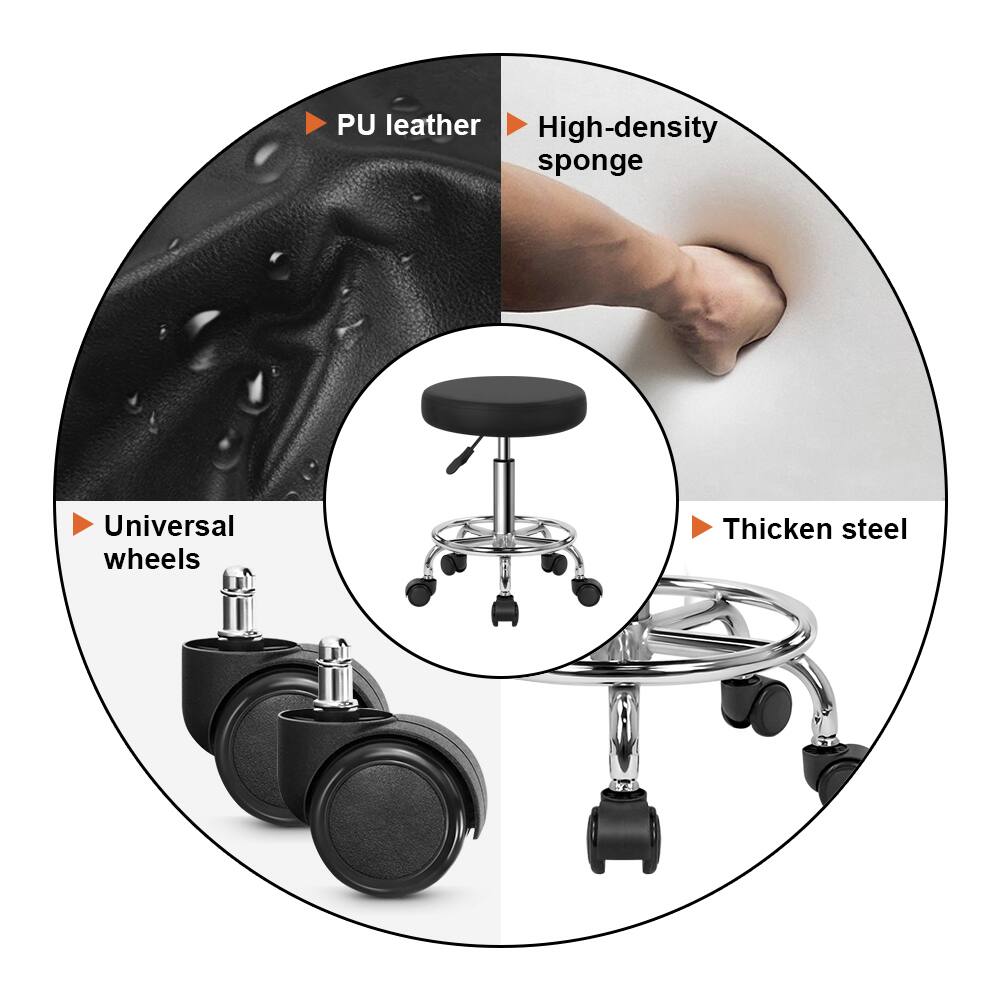 PU leather

High-density sponge

Universal wheels

Thicken steel