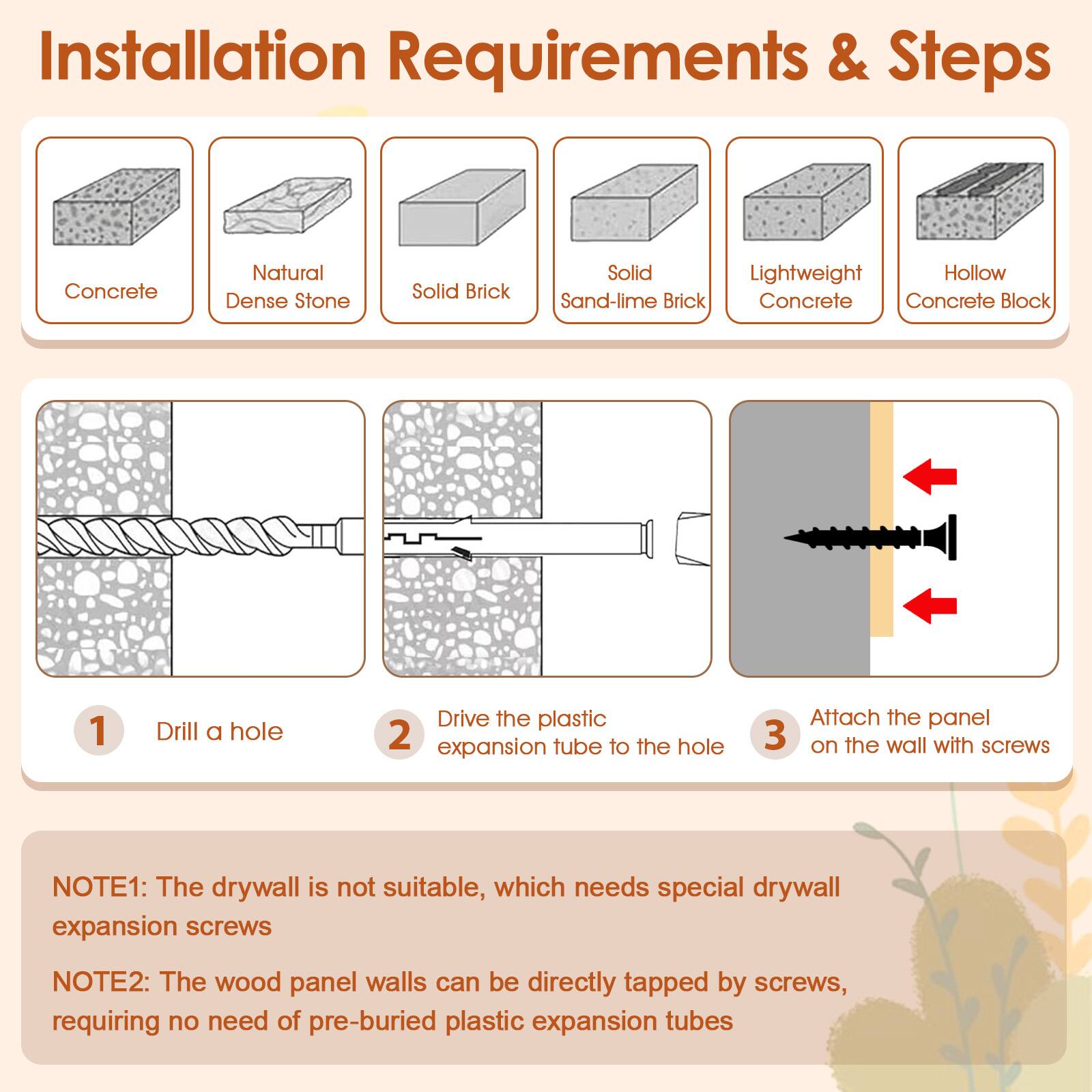 Installation Requirements & Steps

Concrete

Natural Dense Stone

Solid Brick

Solid Sand-lime Brick

Lightweight Concrete

Hollow Concrete Block

1 Drill a hole

2 Drive the plastic expansion tube to the hole

3 Attach the panel on the wall with screws

NOTE1: The drywall is not suitable, which needs special drywall expansion screws

NOTE2: The wood panel walls can be directly tapped by screws, requiring no need of pre-buried plastic expansion tubes