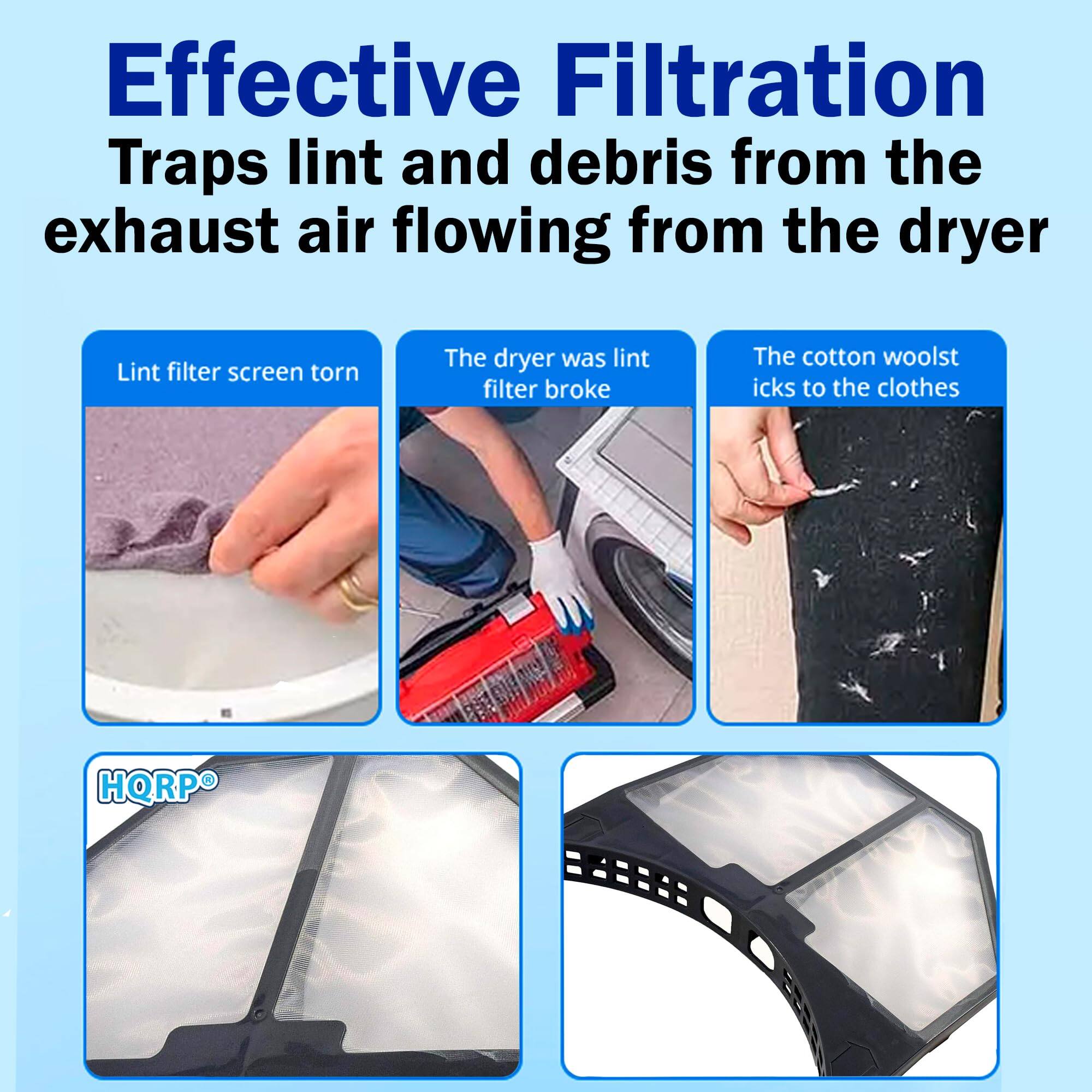 Effective Filtration
Traps lint and debris from the exhaust air flowing from the dryer

Lint filter screen torn

The dryer was lint filter broke

The cotton woolst icks to the clothes

HQRP®