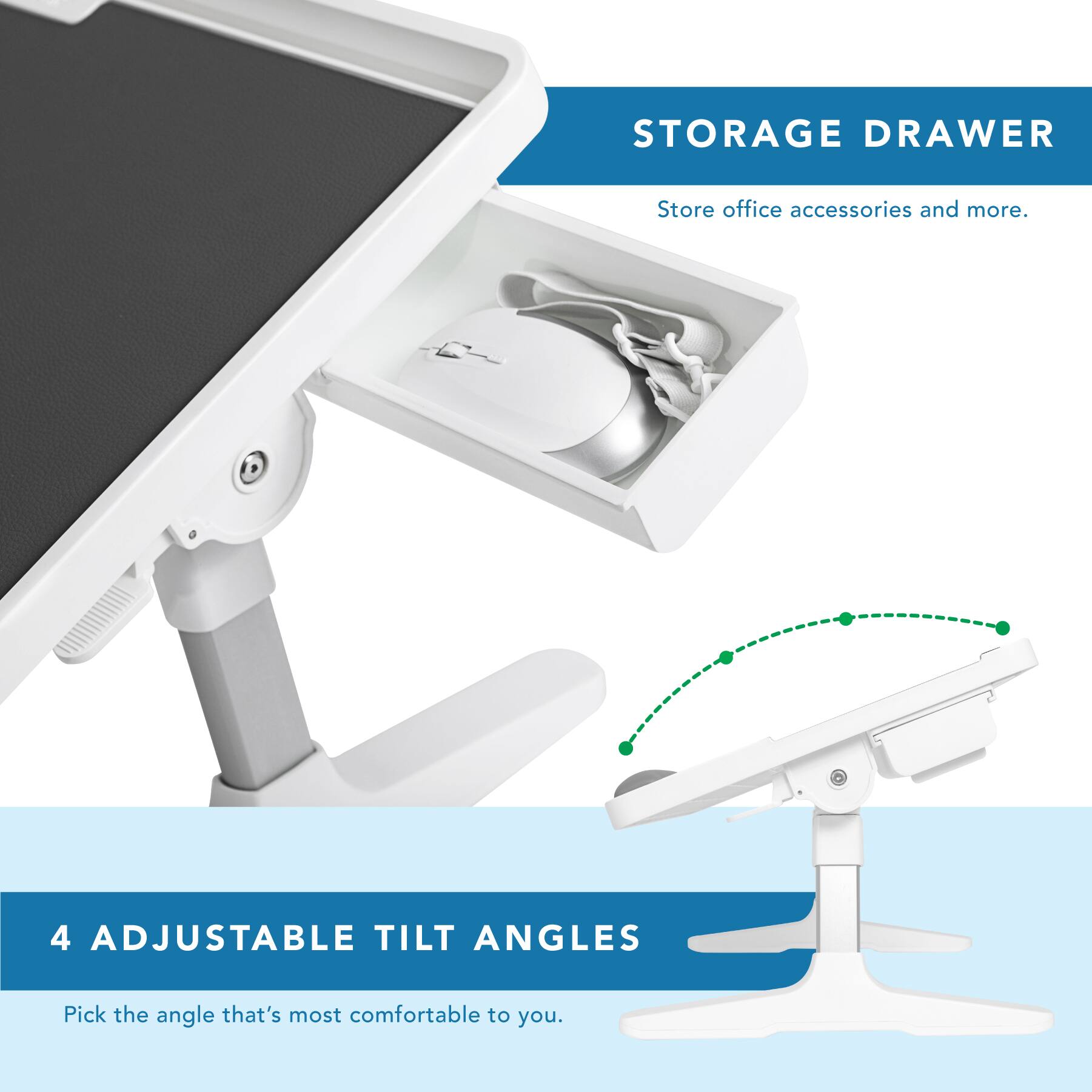 STORAGE DRAWER

Store office accessories and more.

4 ADJUSTABLE TILT ANGLES

Pick the angle that's most comfortable to you.