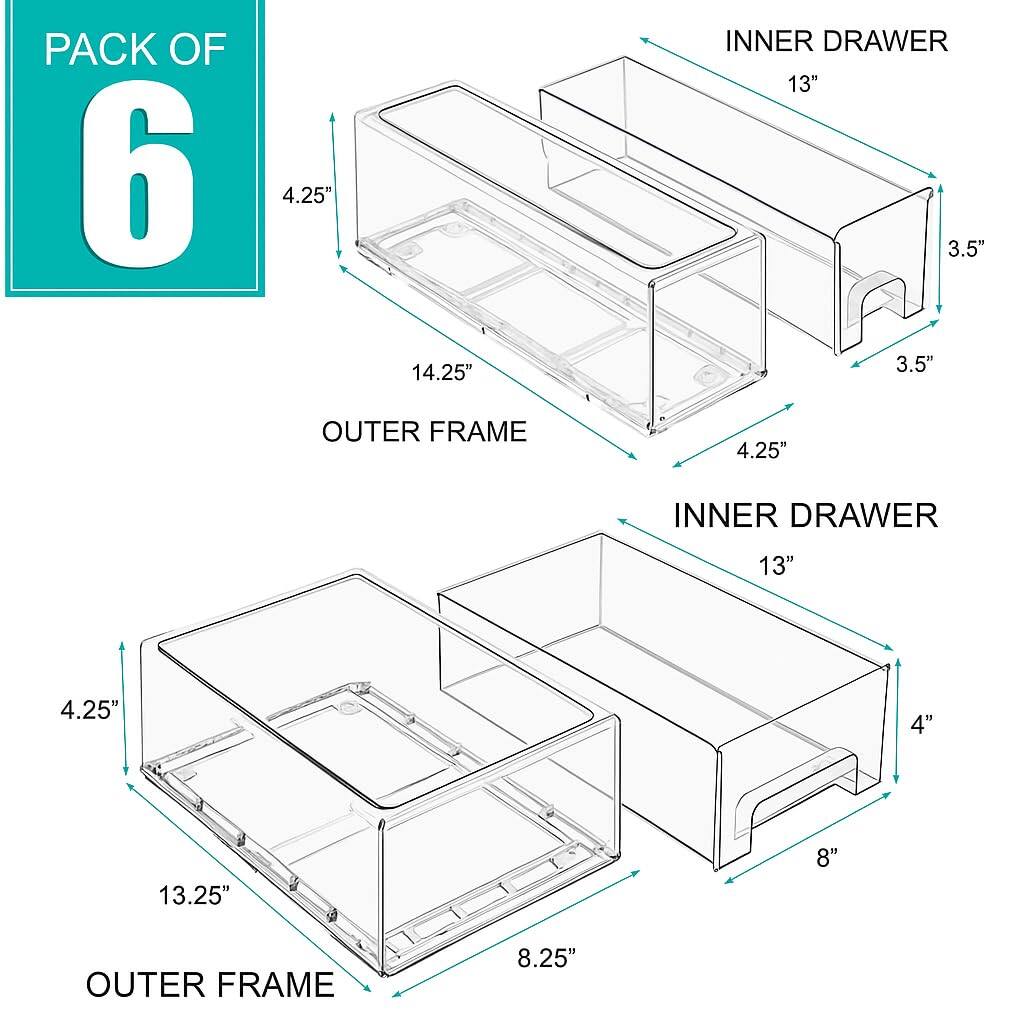 PACK OF
6

INNER DRAWER
13”
4.25”
3.5”
3.5”
14.25”
OUTER FRAME
4.25”

INNER DRAWER
13”
4.25”
4”
8”
13.25”
8.25”
OUTER FRAME