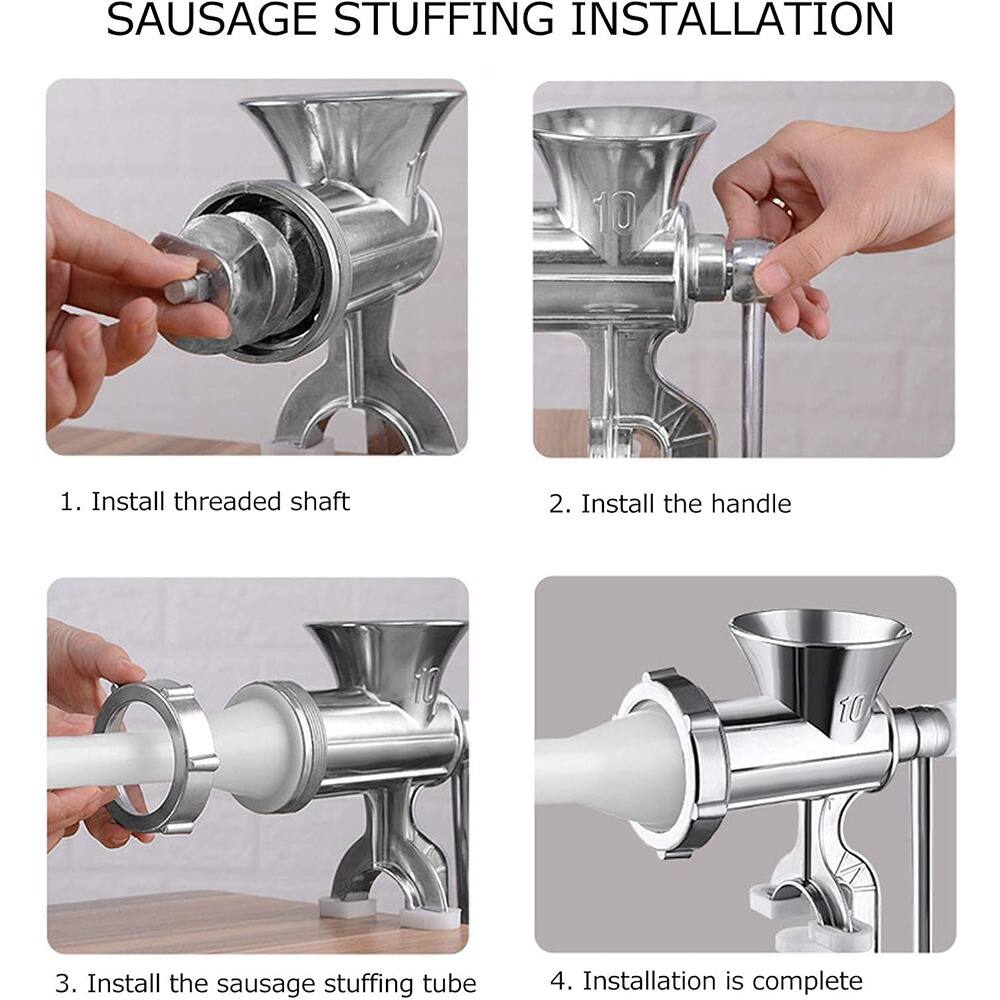 SAUSAGE STUFFING INSTALLATION

10

1. Install threaded shaft

10

2. Install the handle

10

3. Install the sausage stuffing tube

10

4. Installation is complete