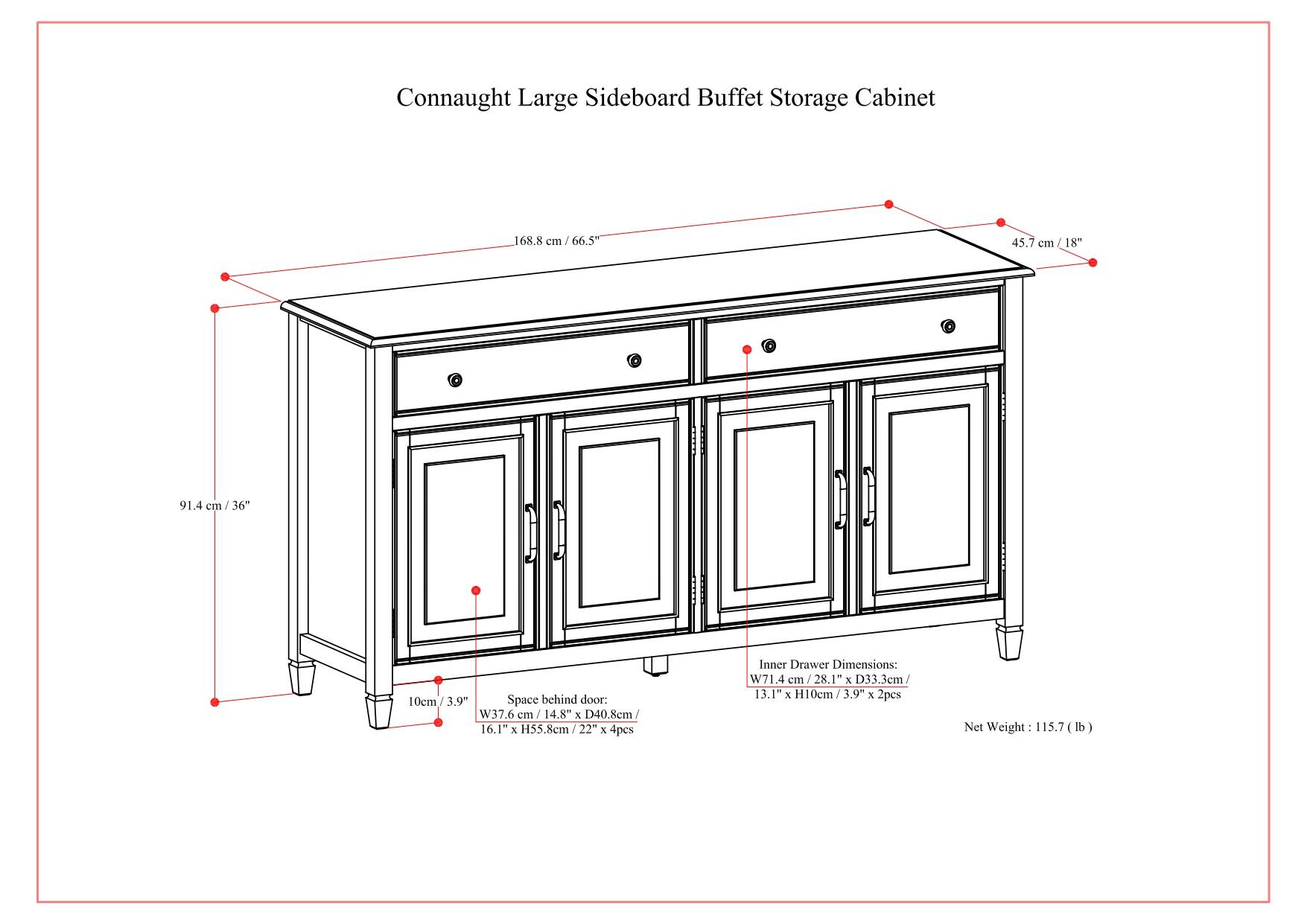 Connaught Large Sideboard Buffet Storage Cabinet

168.8 cm / 66.5"

45.7 cm / 18"

91.4 cm / 36"

10cm / 3.9"

Space behind door:
W37.6 cm / 14.8" x D40.8cm / 16.1" x H55.8cm / 22" x 4pcs

Inner Drawer Dimensions:
W71.4 cm / 28.1" x D33.3cm / 13.1" x H10cm / 3.9" x 2pcs

Net Weight : 115.7 ( lb )