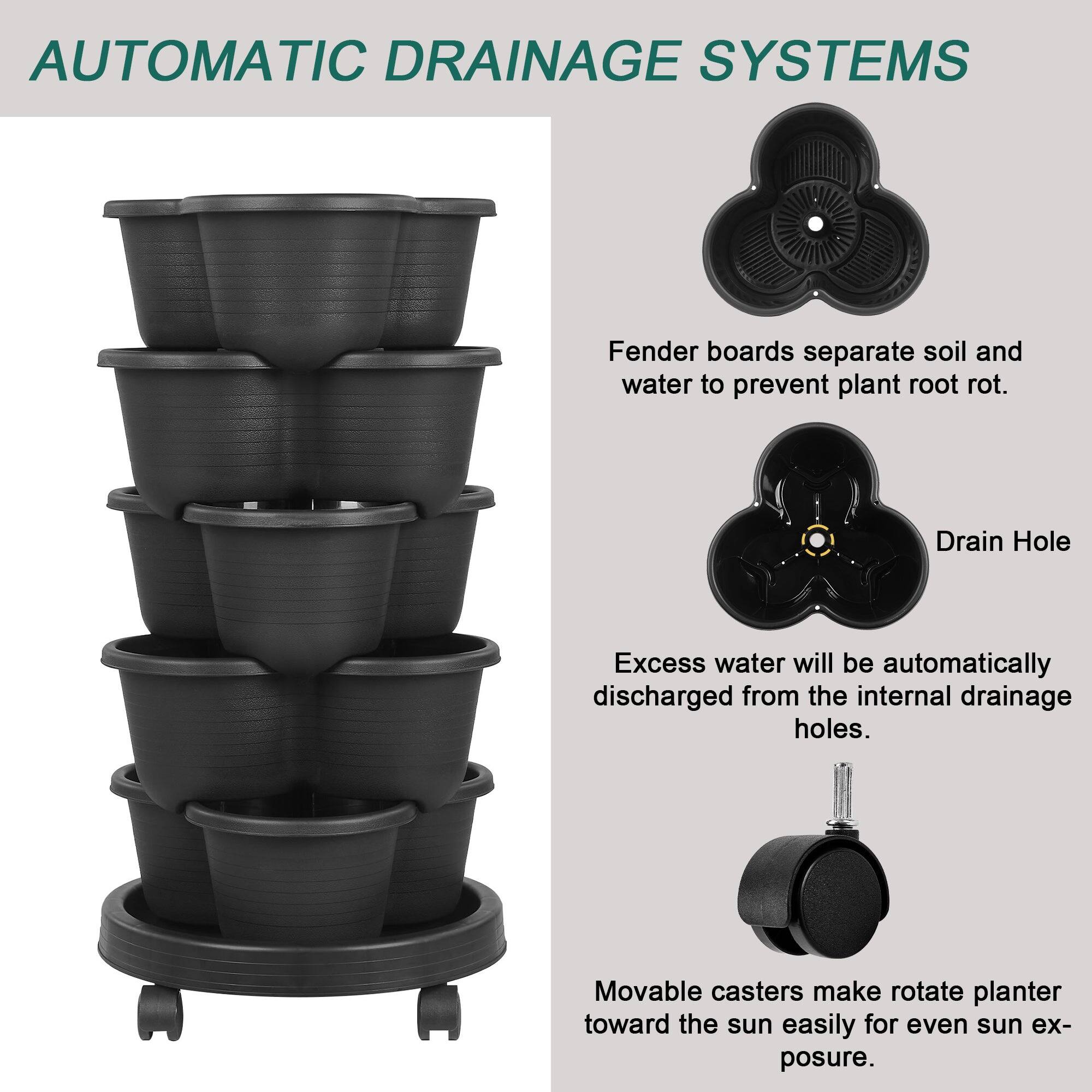 AUTOMATIC DRAINAGE SYSTEMS

Fender boards separate soil and water to prevent plant root rot.

Drain Hole

Excess water will be automatically discharged from the internal drainage holes.

Movable casters make rotate planter toward the sun easily for even sun exposure.