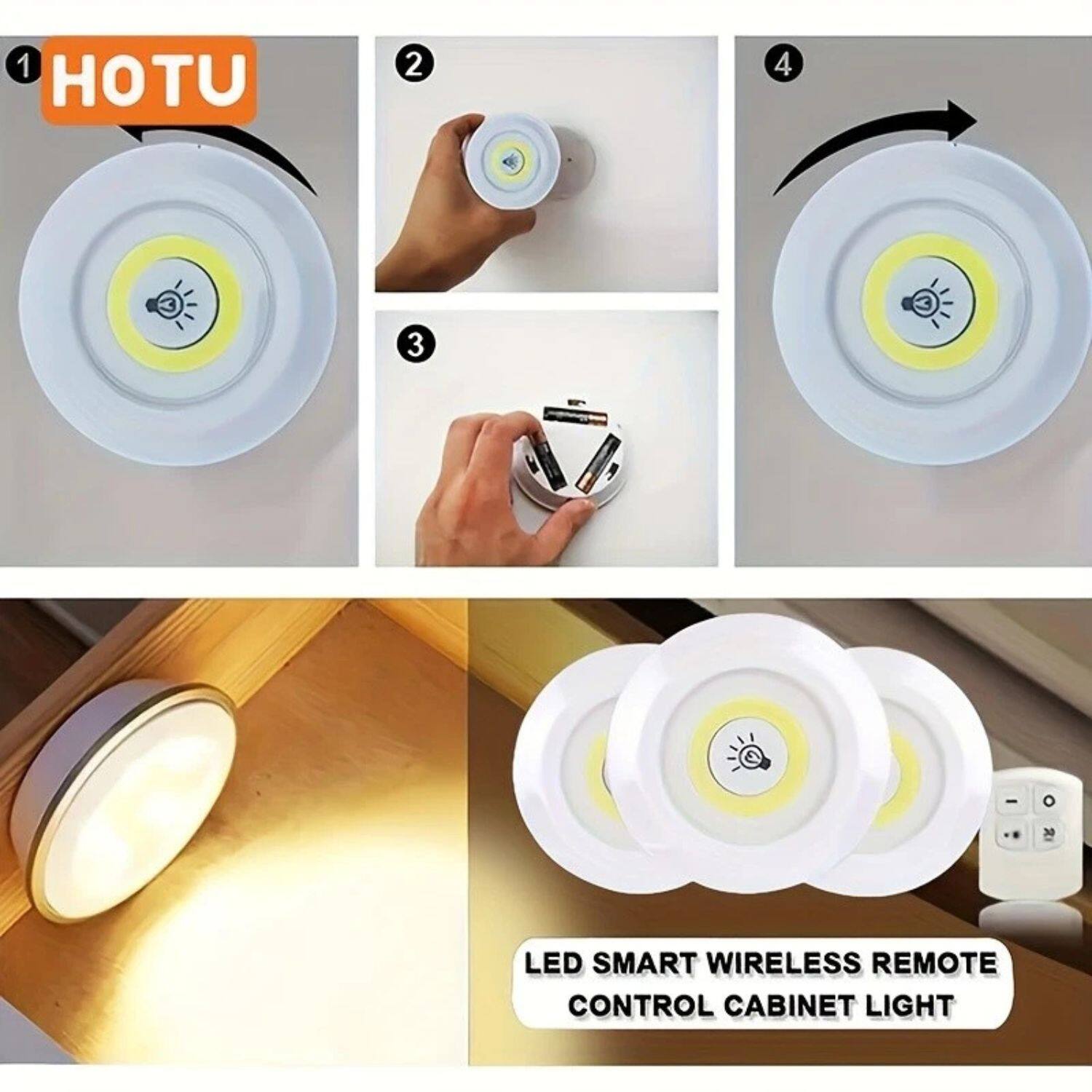 1 HOTU

2

3

4

LED SMART WIRELESS REMOTE CONTROL CABINET LIGHT