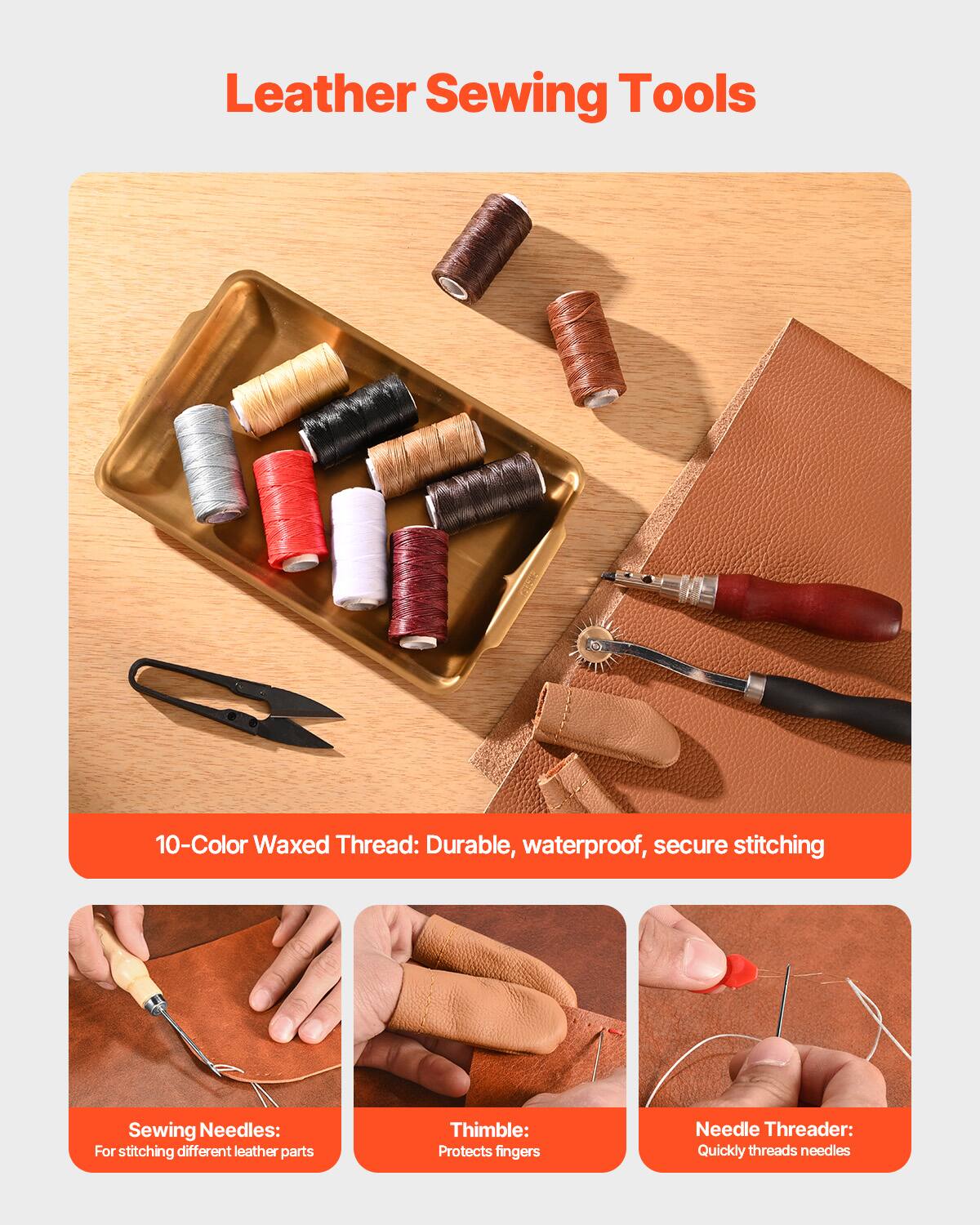 Leather Sewing Tools

10-Color Waxed Thread: Durable, waterproof, secure stitching

Sewing Needles:
For stitching different leather parts

Thimble:
Protects fingers

Needle Threader:
Quickly threads needles