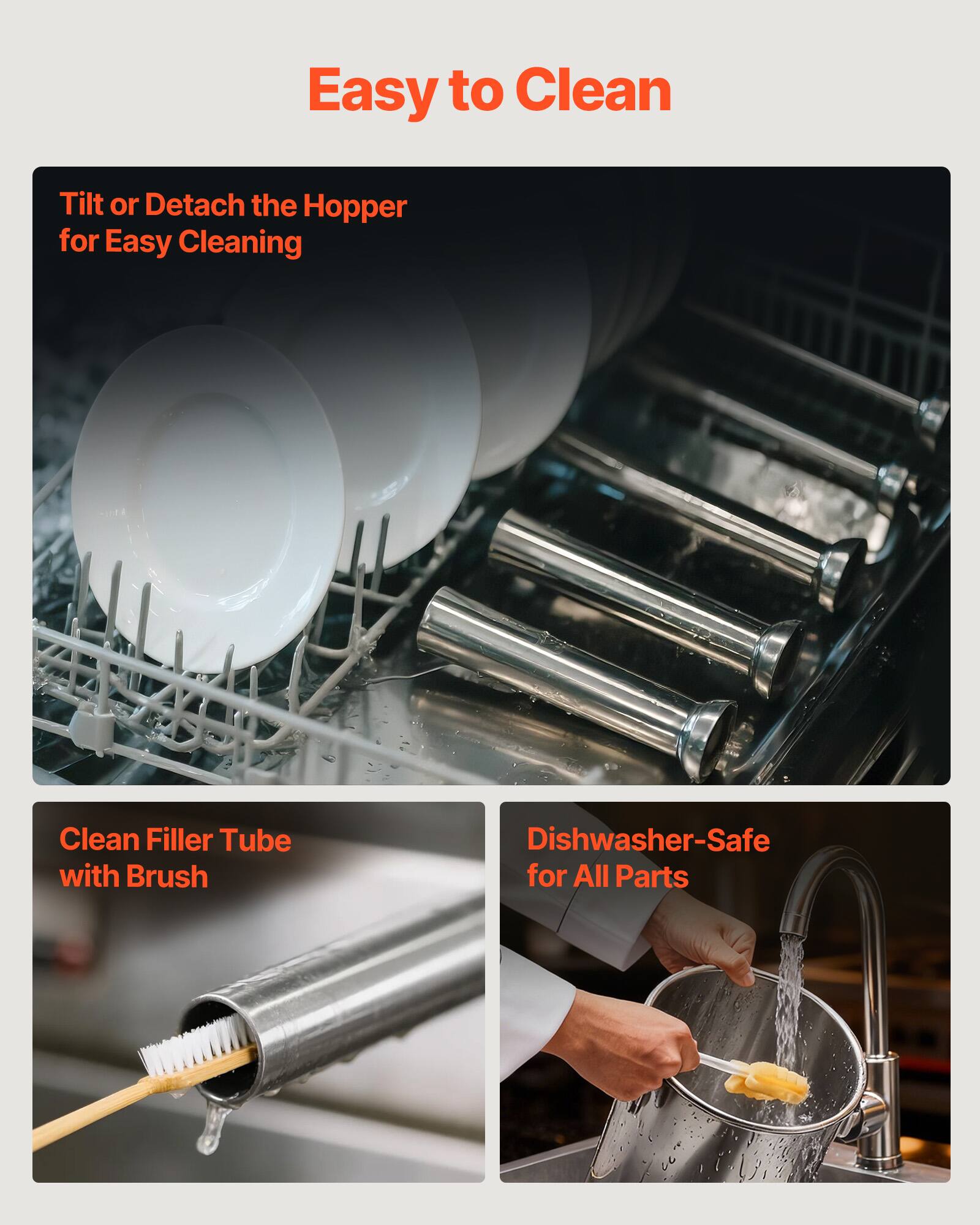 Easy to Clean

Tilt or Detach the Hopper for Easy Cleaning

Clean Filler Tube with Brush

Dishwasher-Safe for All Parts