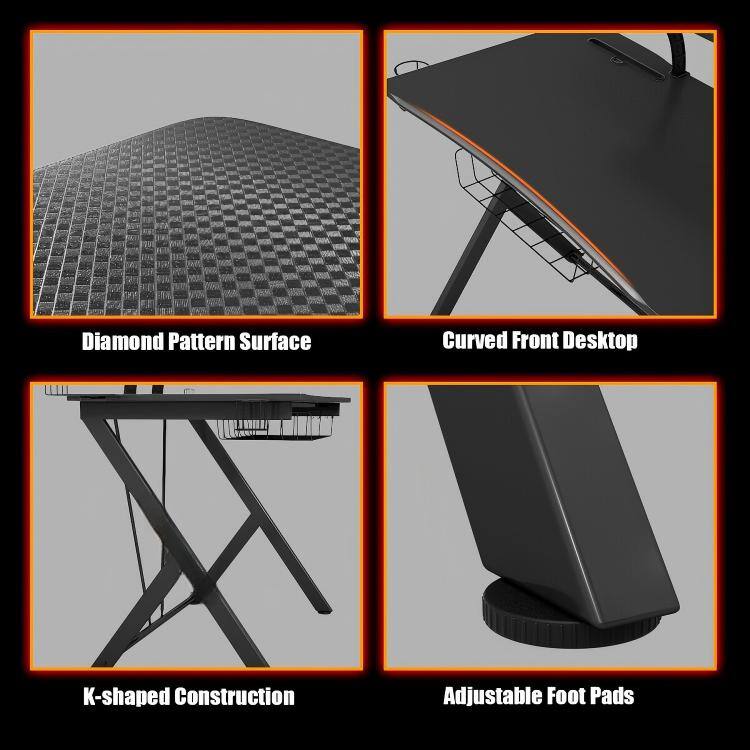 Diamond Pattern Surface

Curved Front Desktop

K-shaped Construction

Adjustable Foot Pads