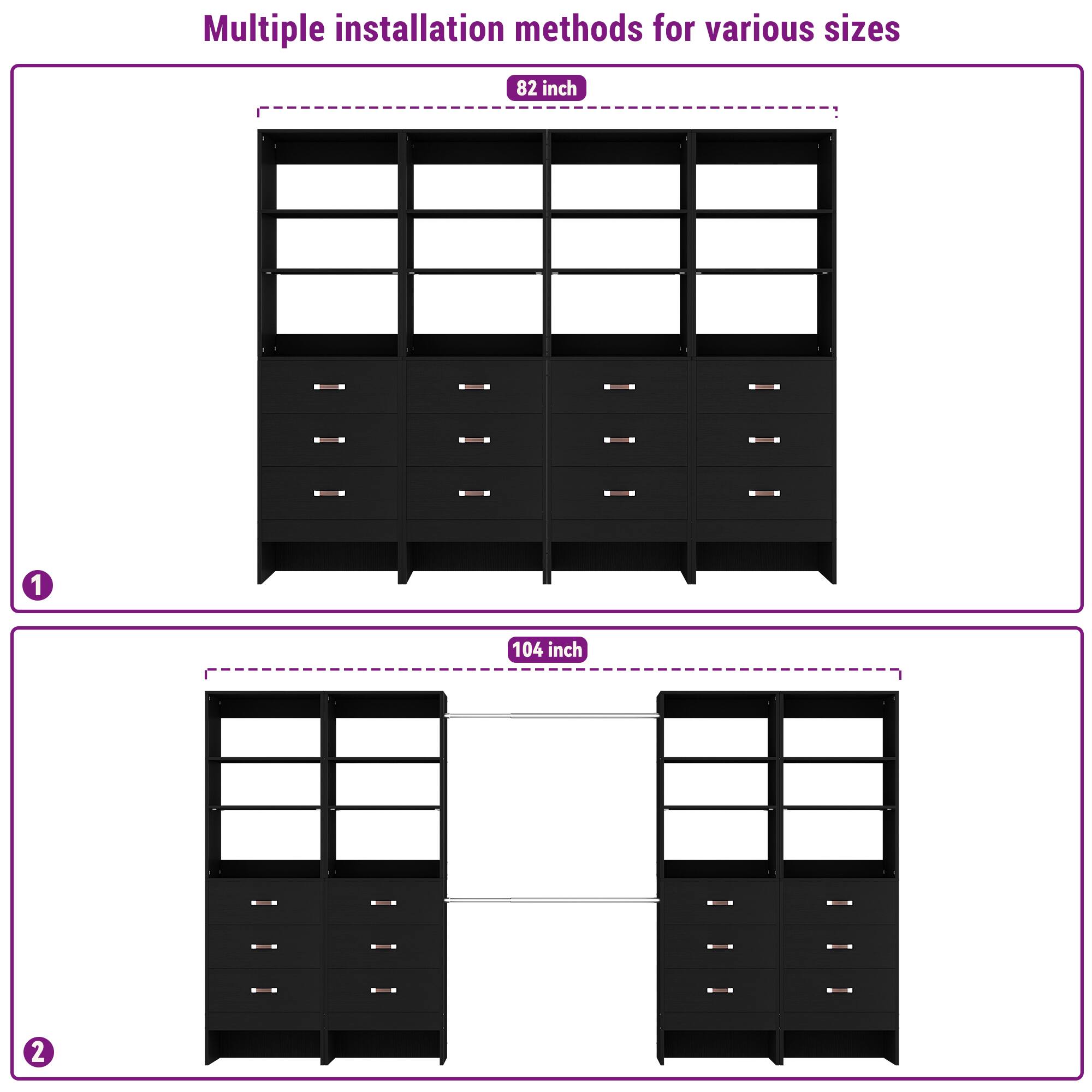 Multiple installation methods for various sizes

82 inch

1

104 inch

2