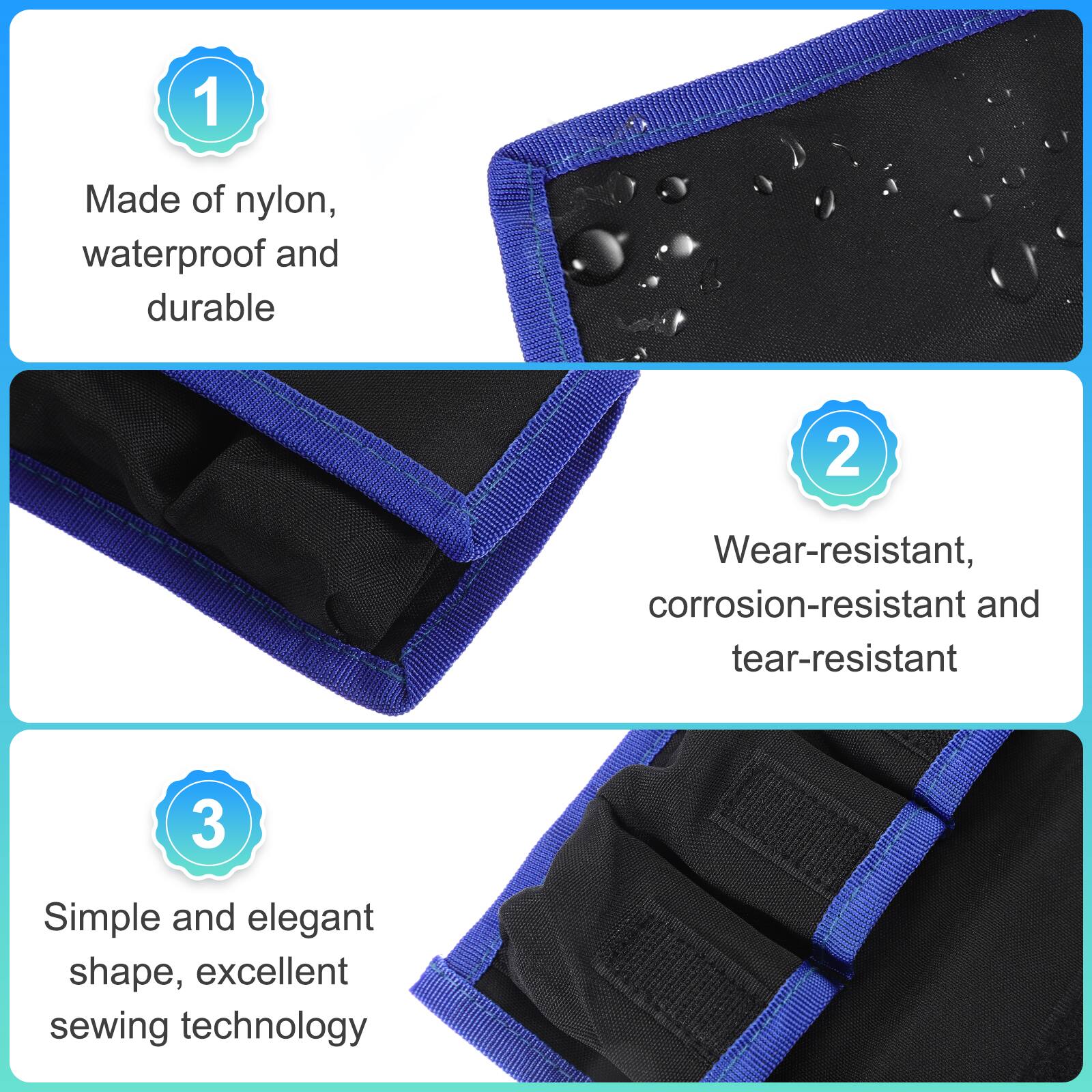 1

Made of nylon, waterproof and durable

2

Wear-resistant, corrosion-resistant and tear-resistant

3

Simple and elegant shape, excellent sewing technology