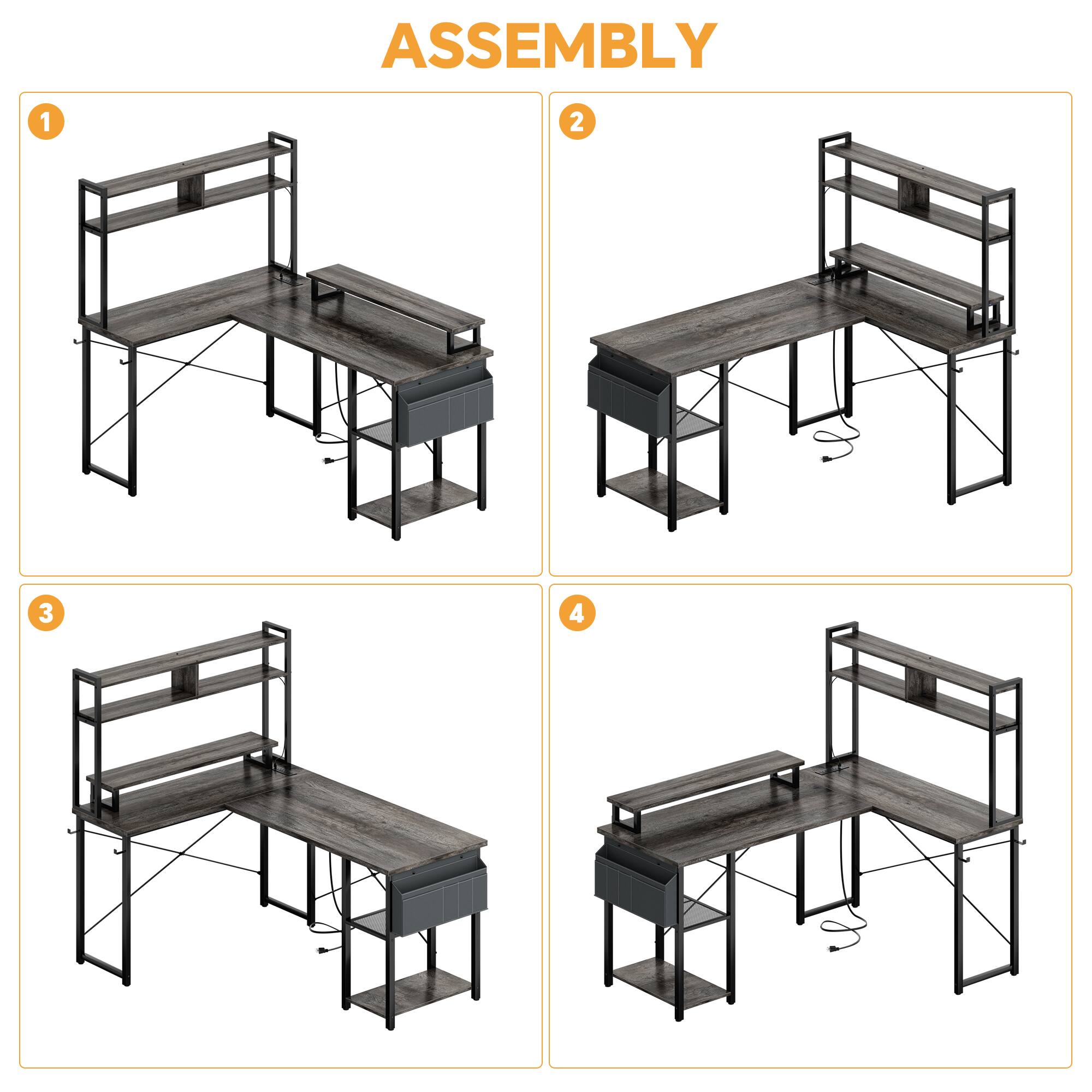 ASSEMBLY

1

2

3

4