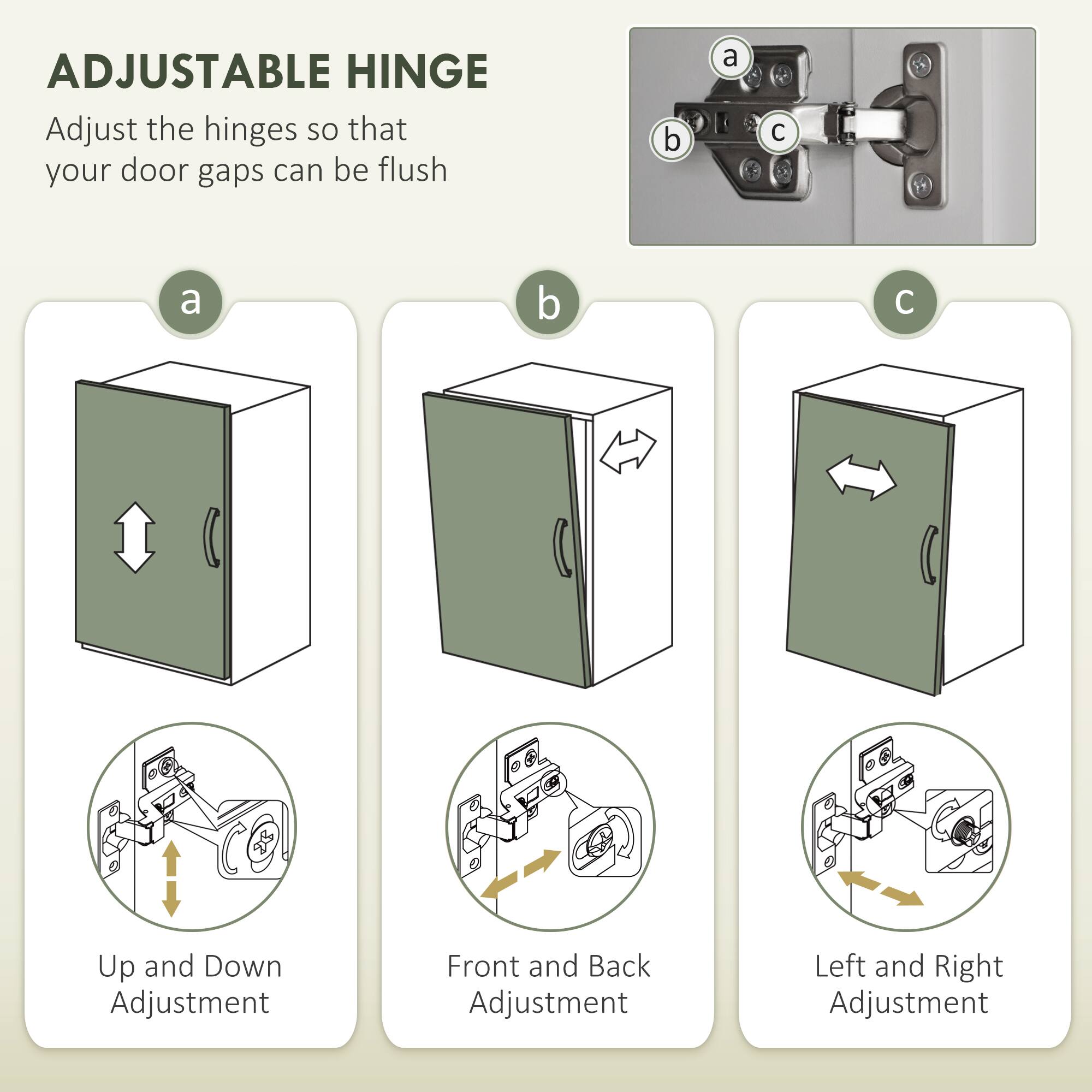 ADJUSTABLE HINGE

Adjust the hinges so that your door gaps can be flush

a

b

c

a

Up and Down Adjustment

b

Front and Back Adjustment

c

Left and Right Adjustment