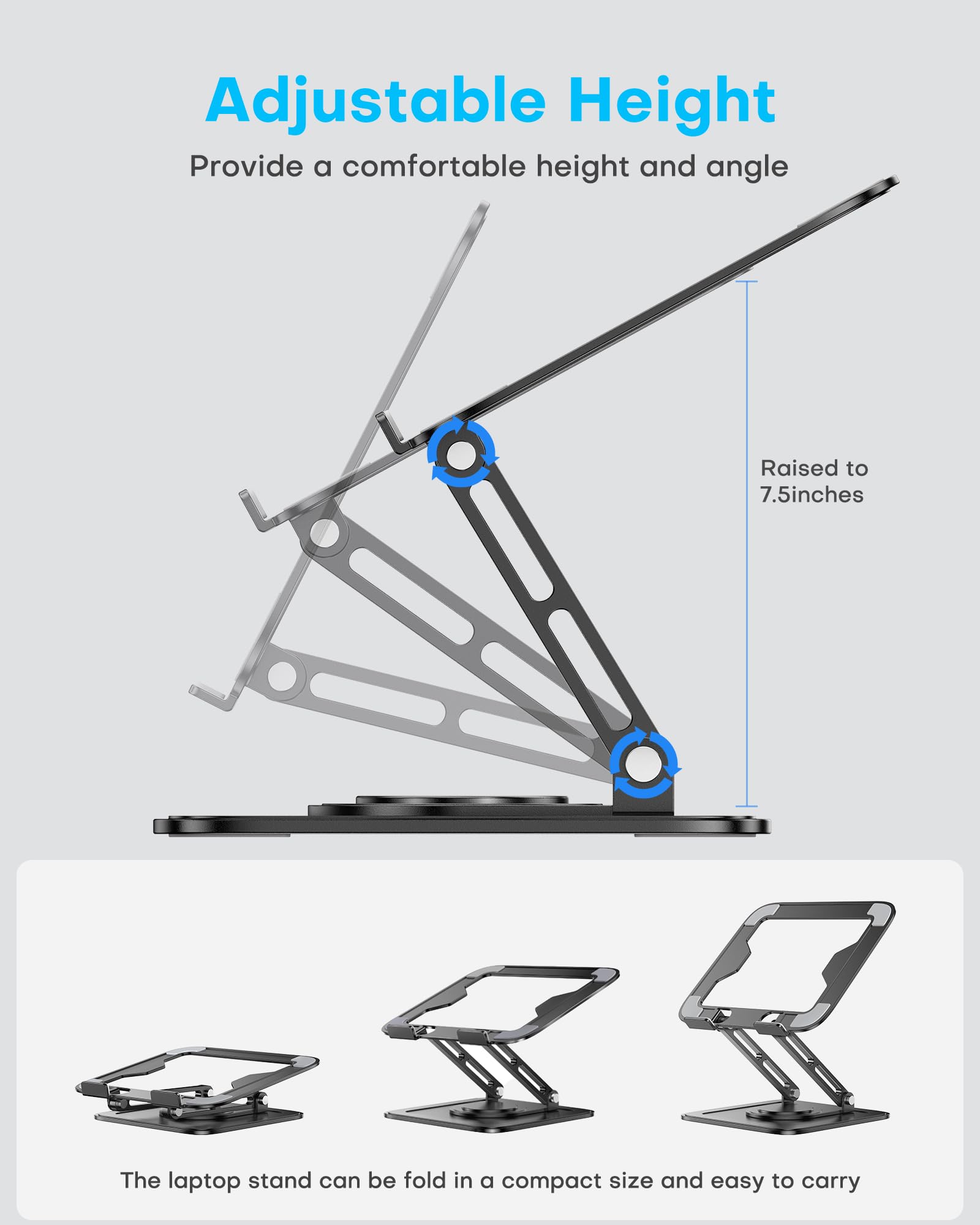 Adjustable Height

Provide a comfortable height and angle

Raised to 7.5inches

The laptop stand can be fold in a compact size and easy to carry