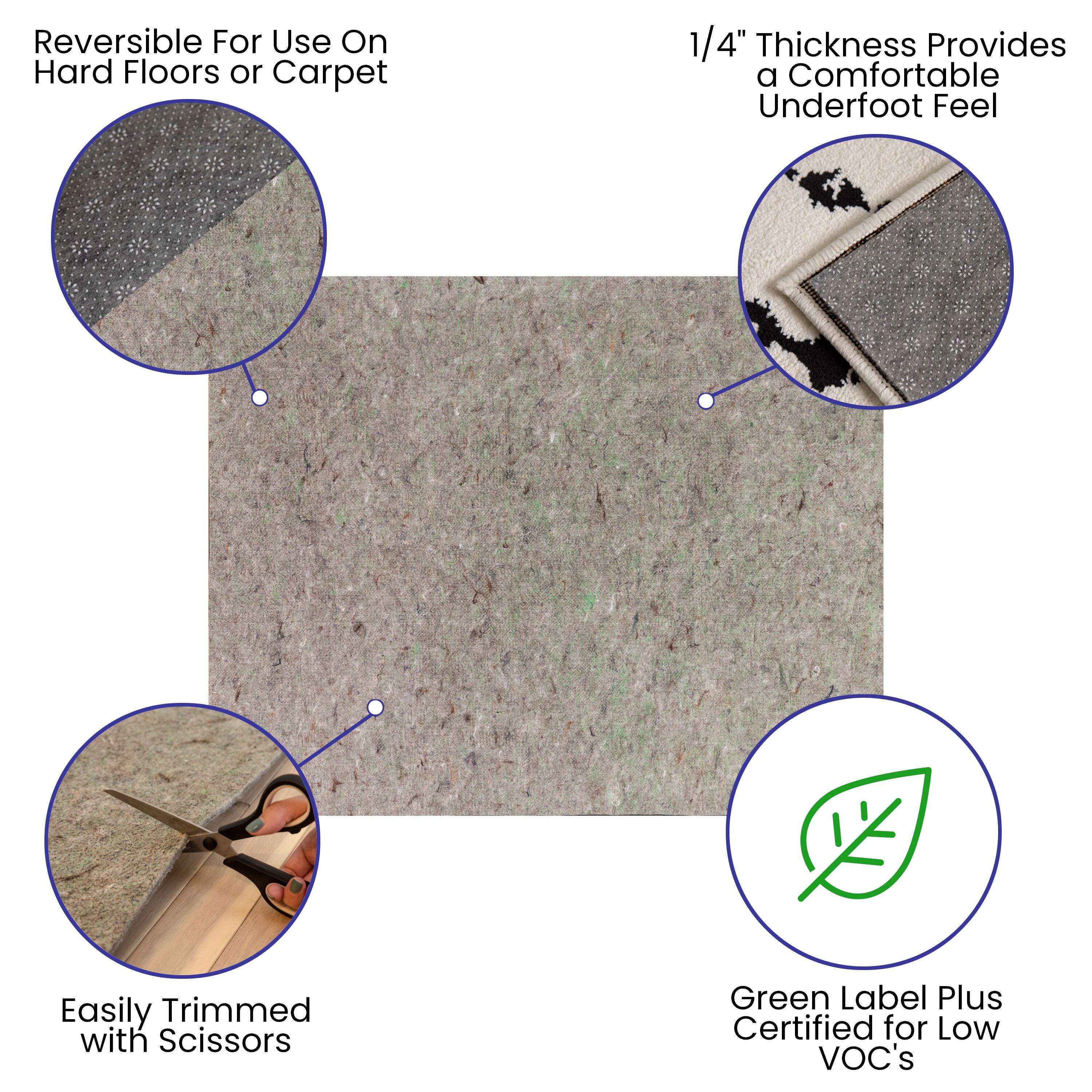 Reversible For Use On Hard Floors or Carpet

1/4" Thickness Provides a Comfortable Underfoot Feel

Easily Trimmed with Scissors

Green Label Plus Certified for Low VOC's