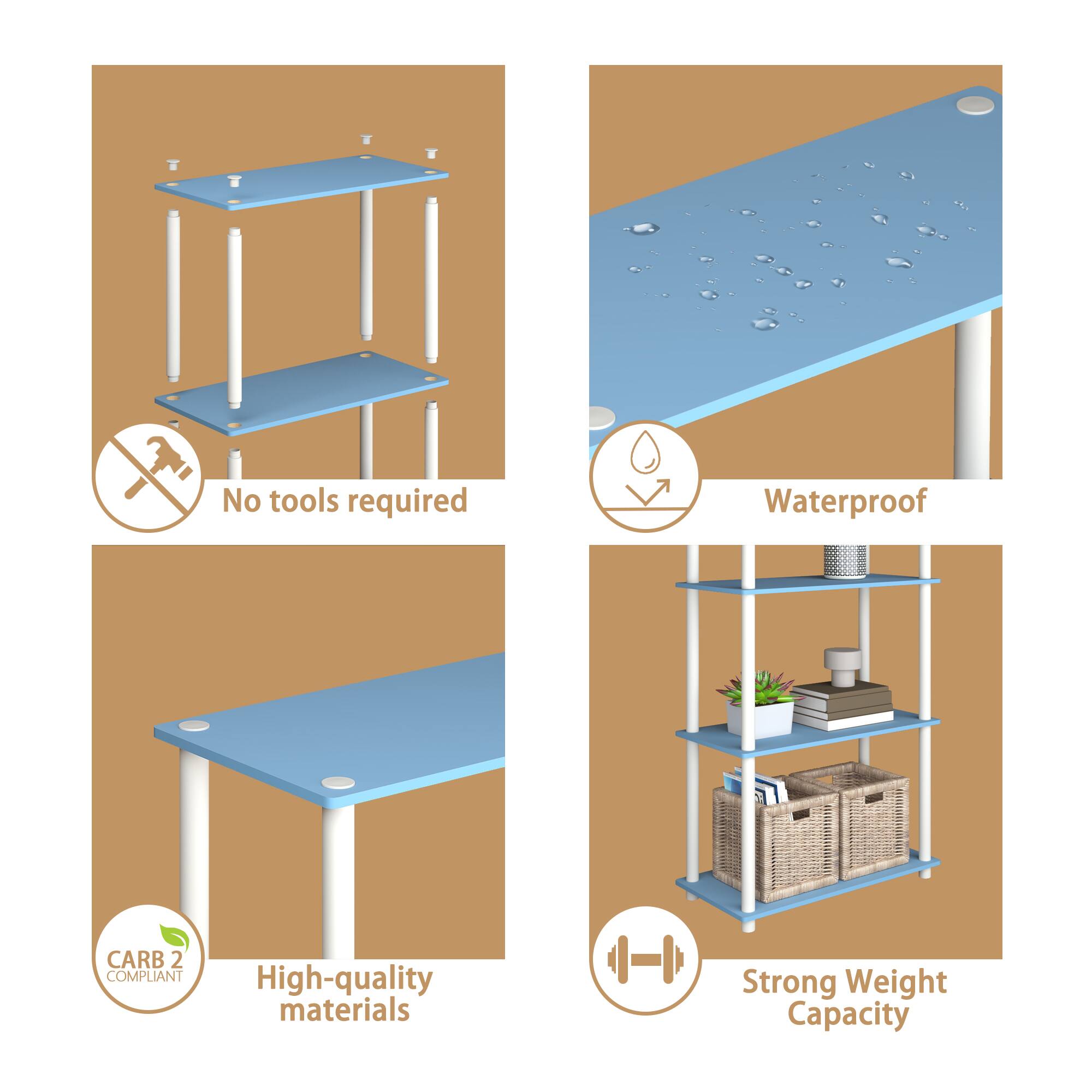 No tools required

Waterproof

CARB 2
COMPLIANT

High-quality materials

Strong Weight Capacity