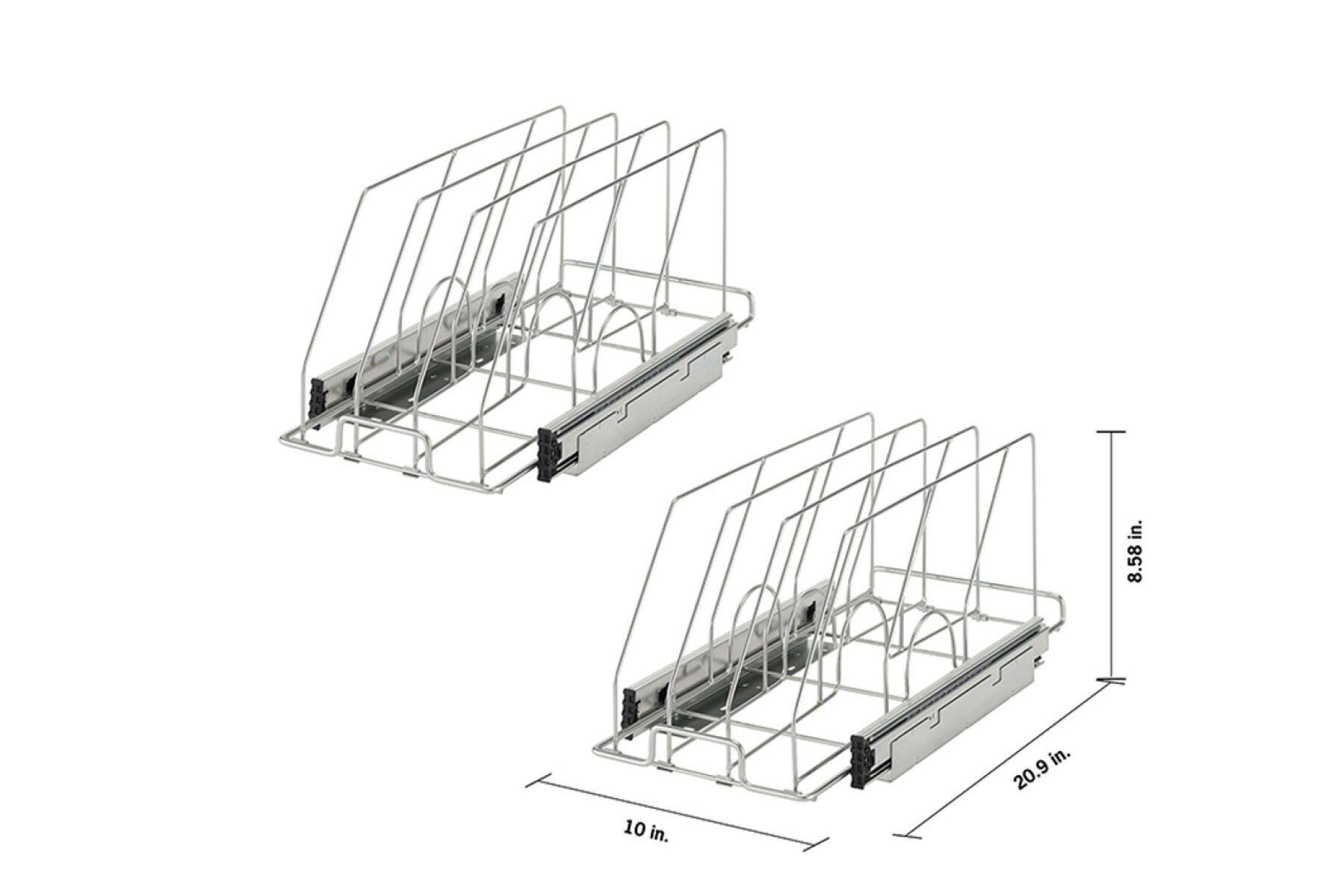 8.58 in.

20.9 in.

10 in.