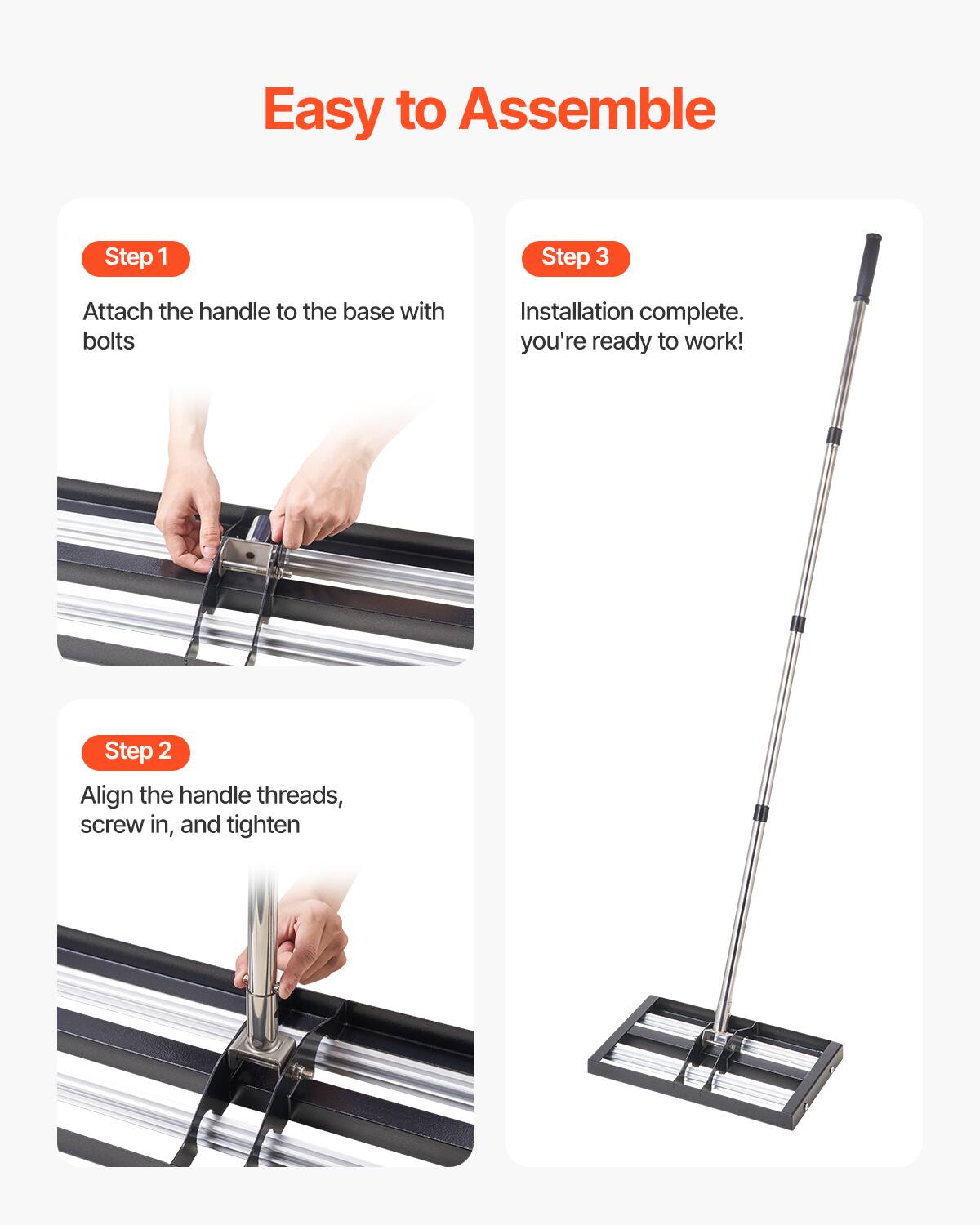 Easy to Assemble

Step 1

Attach the handle to the base with bolts

Step 2

Align the handle threads, screw in, and tighten

Step 3

Installation complete. you're ready to work!