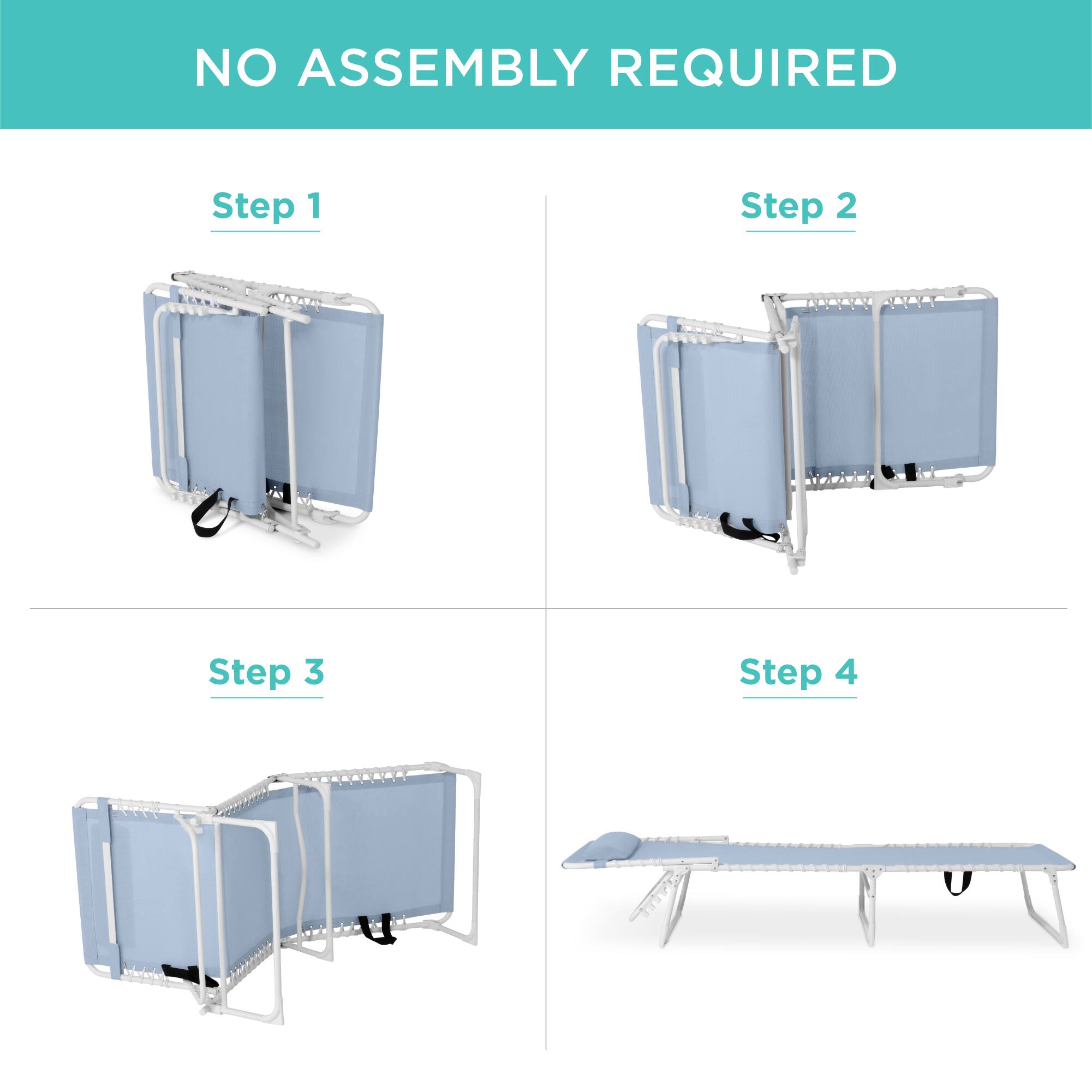 NO ASSEMBLY REQUIRED

Step 1

Step 2

Step 3

Step 4