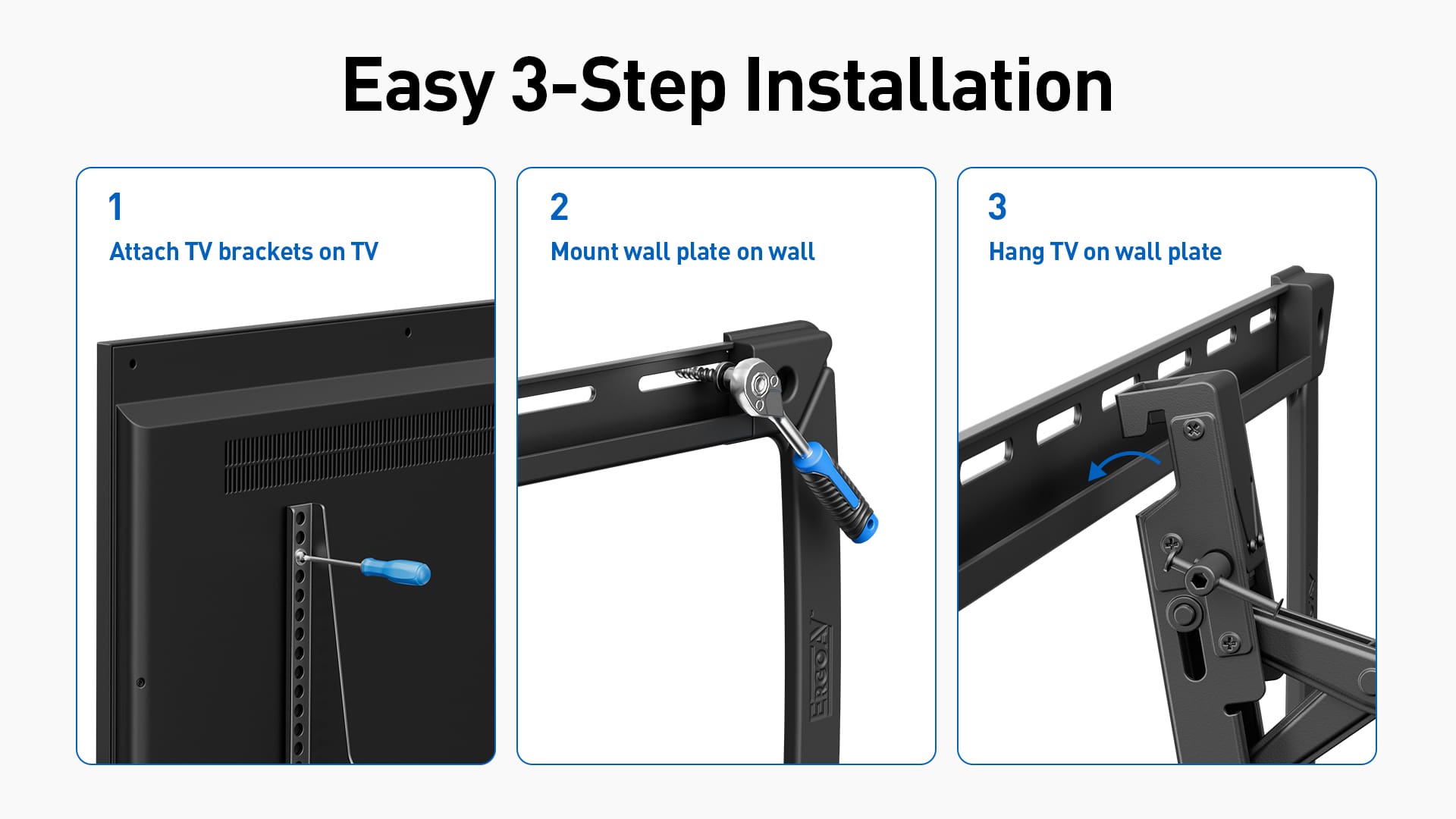 Easy 3-Step Installation

1
Attach TV brackets on TV

2
Mount wall plate on wall

ERGOAV

3
Hang TV on wall plate