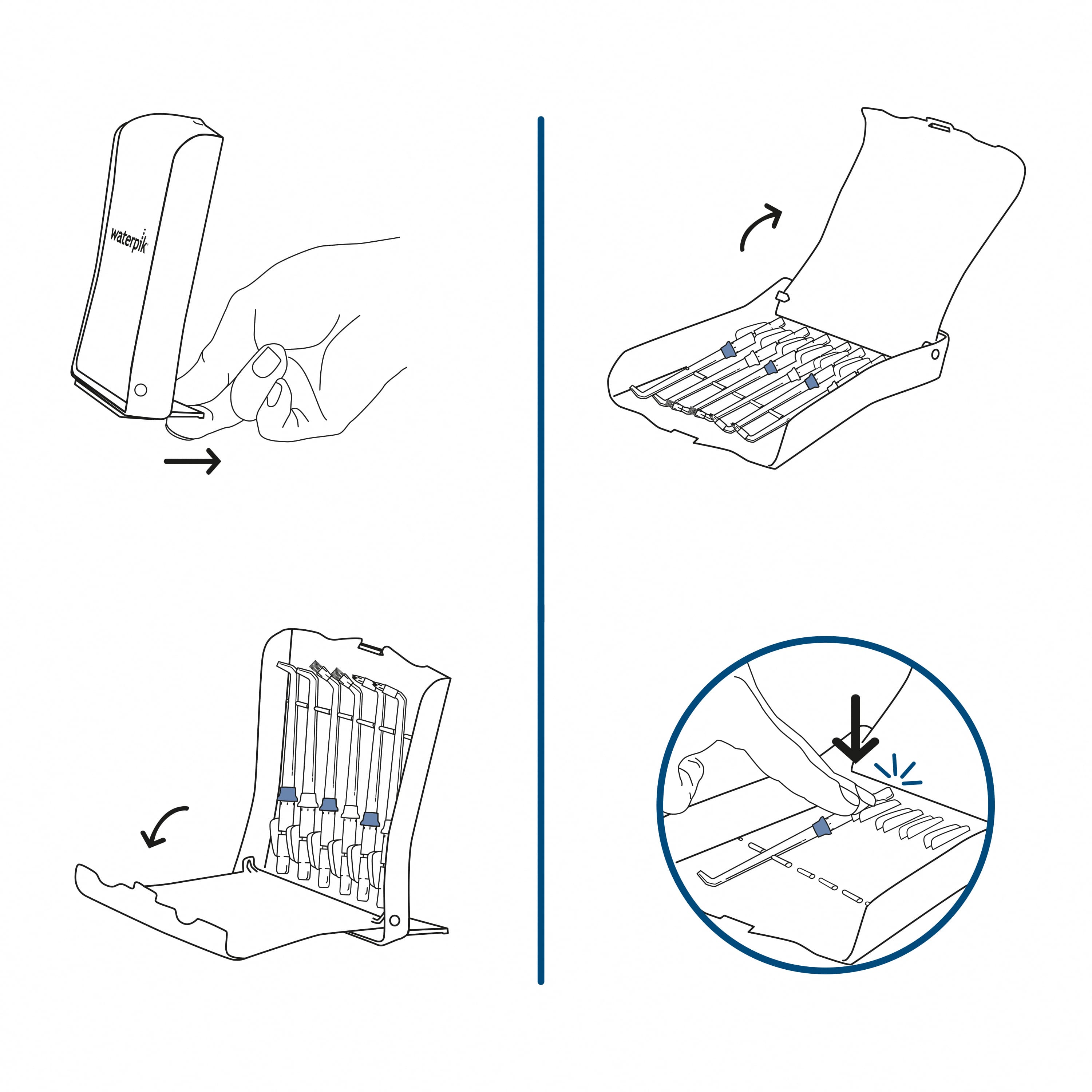 waterpik