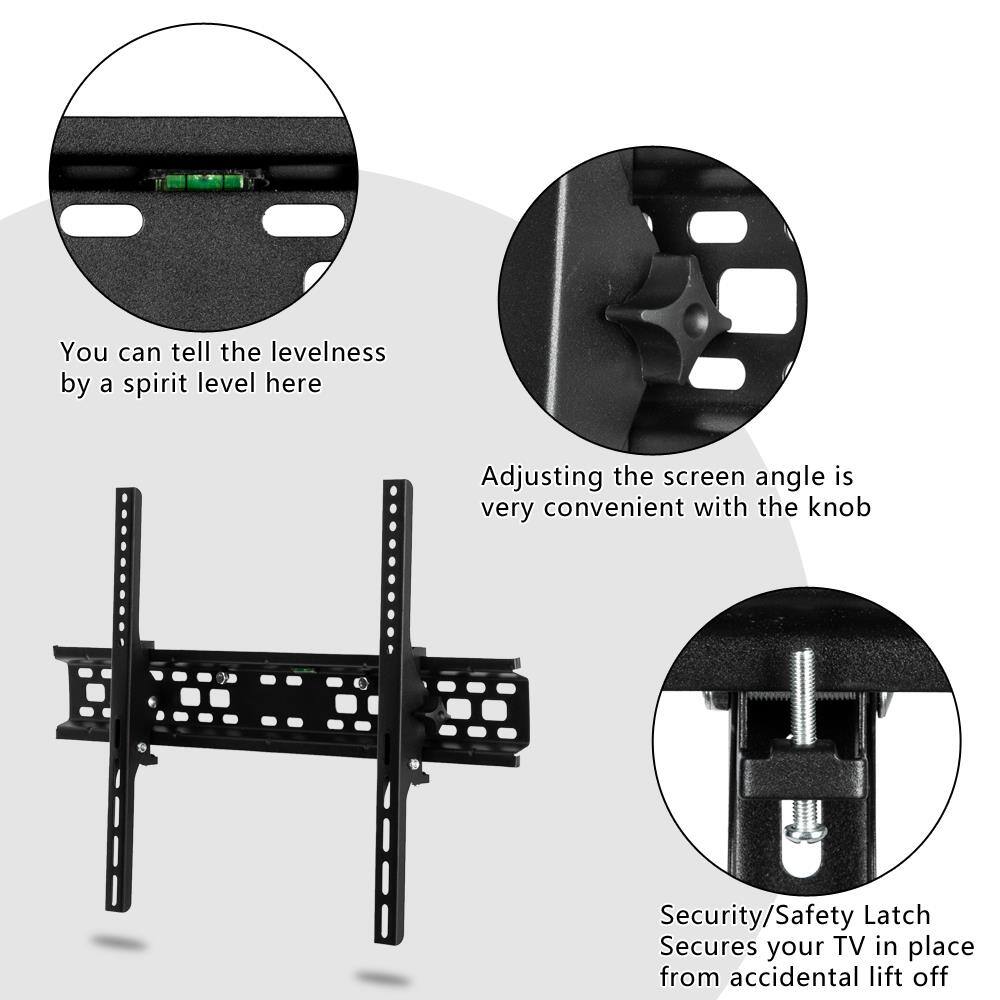 You can tell the levelness by a spirit level here

Adjusting the screen angle is very convenient with the knob

Security/Safety Latch
Secures your TV in place from accidental lift off